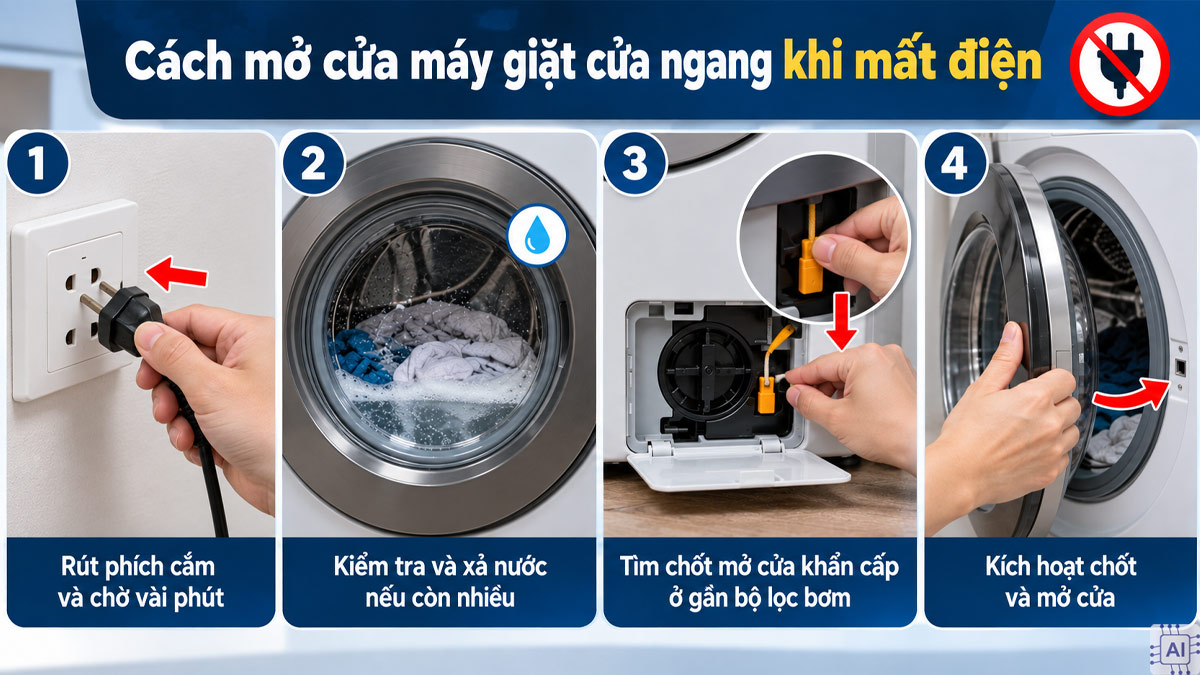 Cách mở cửa máy giặt cửa ngang khi mất điện

1
Rút phích cắm và chờ vài phút

2
Kiểm tra và xả nước nếu còn nhiều

3
Tìm chốt mở cửa khẩn cấp ở gần bộ lọc bơm

4
Kích hoạt chốt và mở cửa

AI