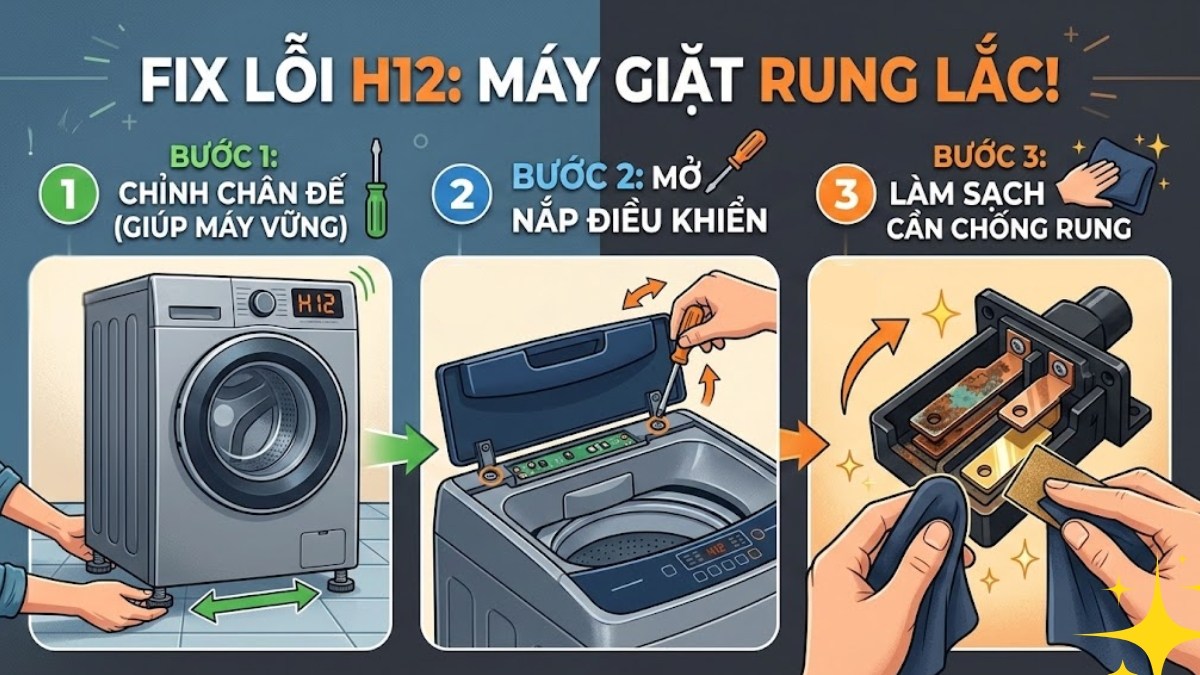 FIX LỖI H12: MÁY GIẶT RUNG LẮC!

1 BƯỚC 1: CHỈNH CHÂN ĐẾ (GIÚP MÁY VỮNG)

2 BƯỚC 2: MỞ NẮP ĐIỀU KHIỂN

3 BƯỚC 3: LÀM SẠCH CẦN CHỐNG RUNG

H12

H12