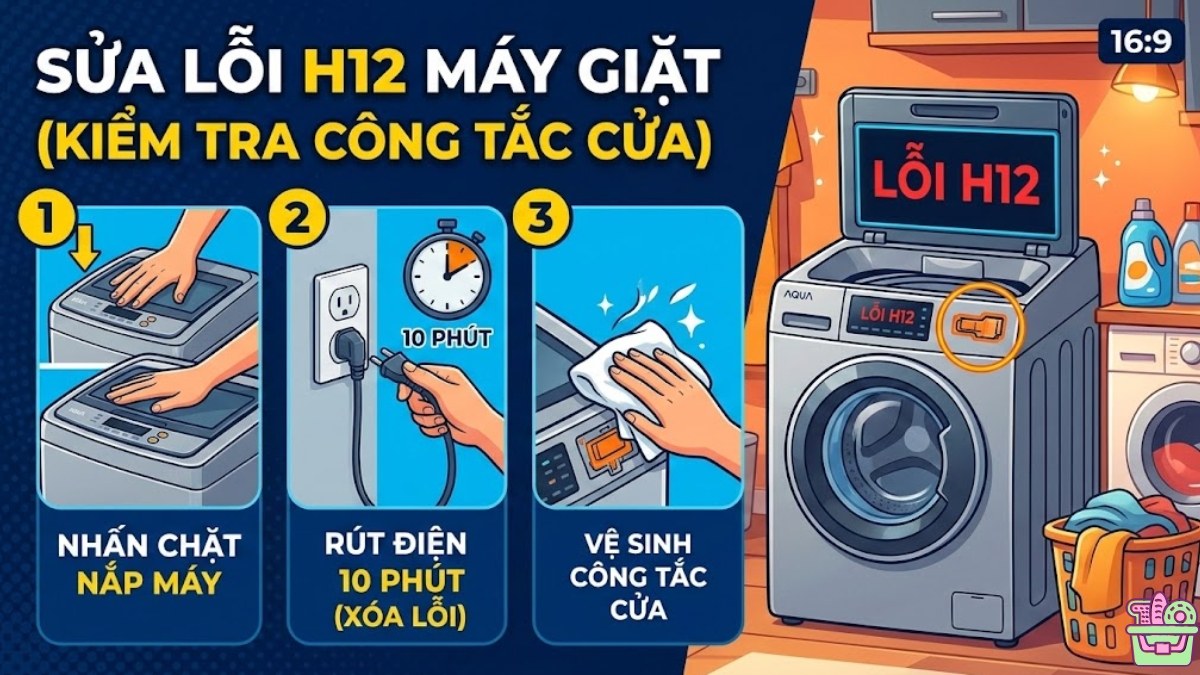 SỬA LỖI H12 MÁY GIẶT
(KIỂM TRA CÔNG TẮC CỬA)

16:9

1

NHẤN CHẶT NẮP MÁY

2

10 PHÚT

RÚT ĐIỆN 10 PHÚT (XÓA LỖI)

3

VỆ SINH CÔNG TẮC CỬA

LỖI H12

AQUA

LỖI H12