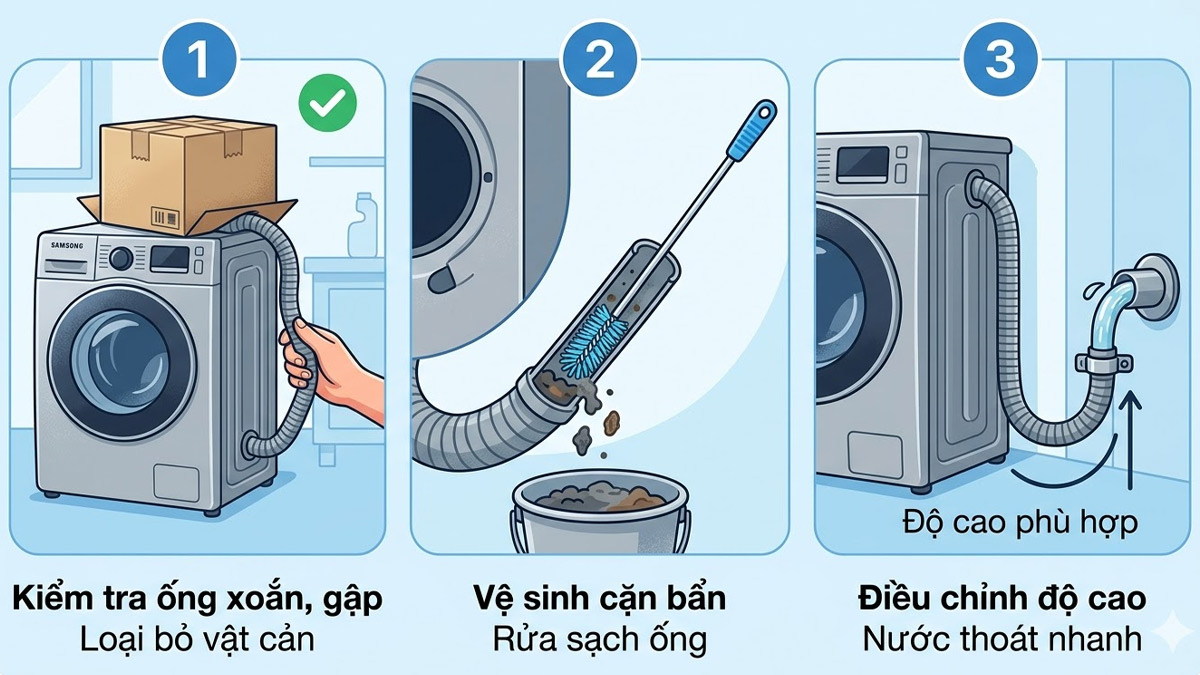 1

SAMSUNG

Kiểm tra ống xoắn, gập
Loại bỏ vật cản

2

Vệ sinh cặn bẩn
Rửa sạch ống

3

Độ cao phù hợp

Điều chỉnh độ cao
Nước thoát nhanh