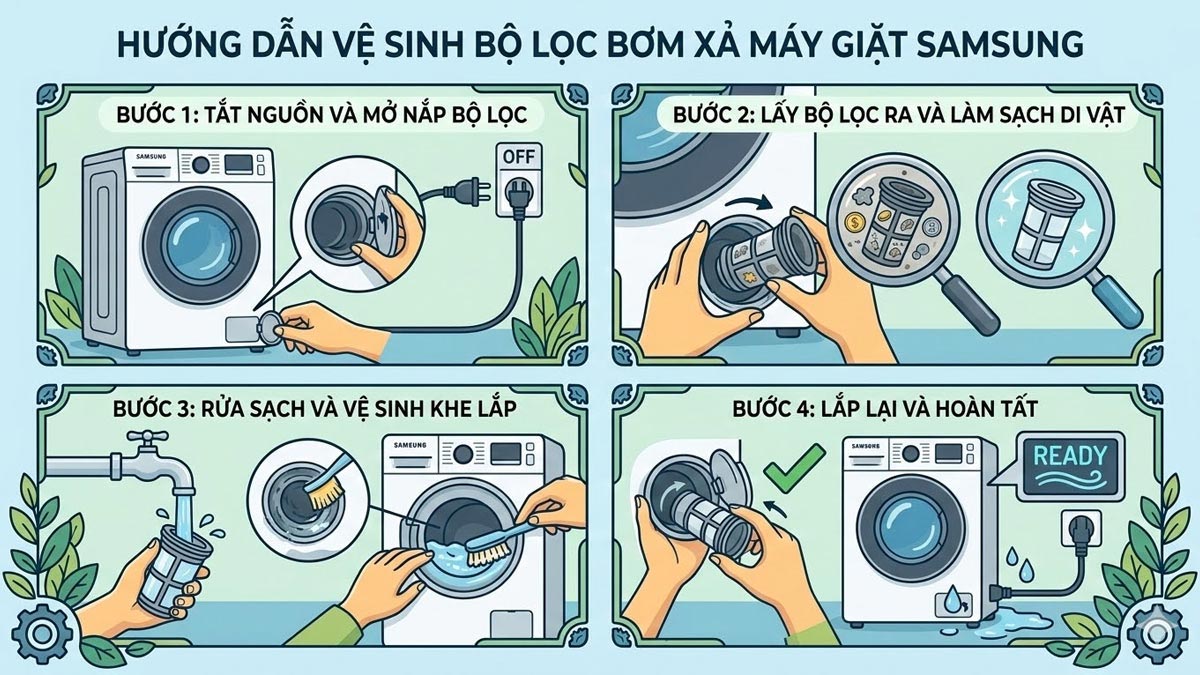 HƯỚNG DẪN VỆ SINH BỘ LỌC BƠM XẢ MÁY GIẶT SAMSUNG

BƯỚC 1: TẮT NGUỒN VÀ MỞ NẮP BỘ LỌC

SAMSUNG

OFF

BƯỚC 2: LẤY BỘ LỌC RA VÀ LÀM SẠCH DI VẬT

BƯỚC 3: RỬA SẠCH VÀ VỆ SINH KHE LẮP

SAMSUNG

BƯỚC 4: LẮP LẠI VÀ HOÀN TẤT

SAMSUNG

READY