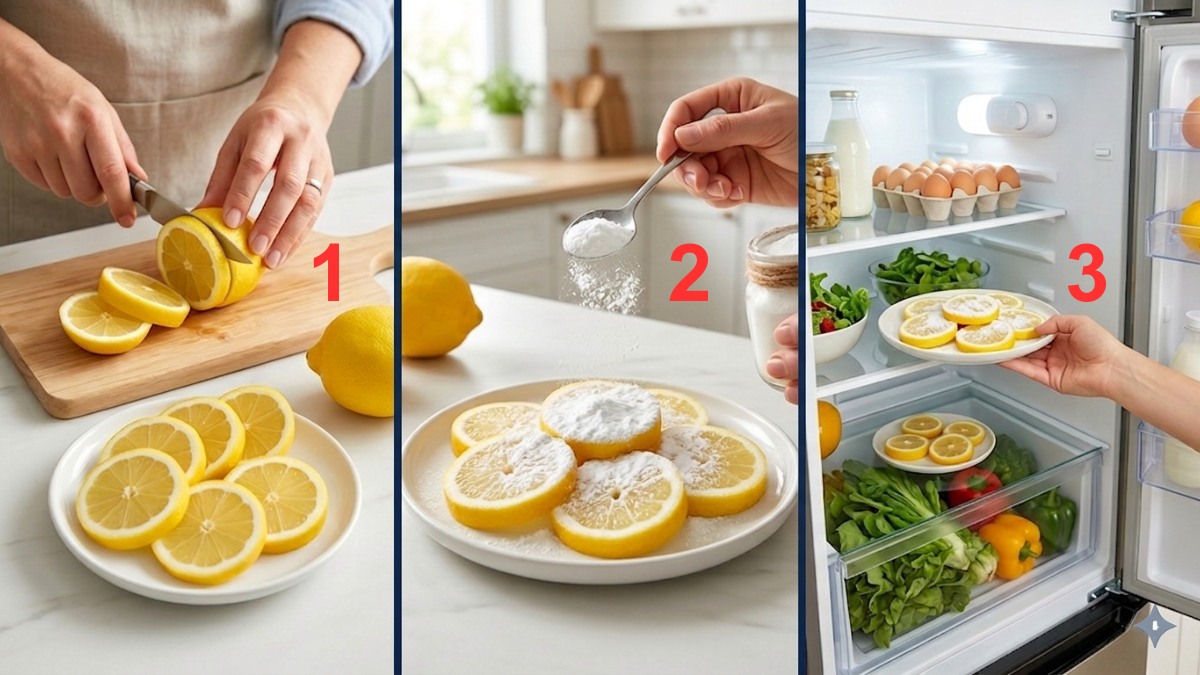 1

2

3