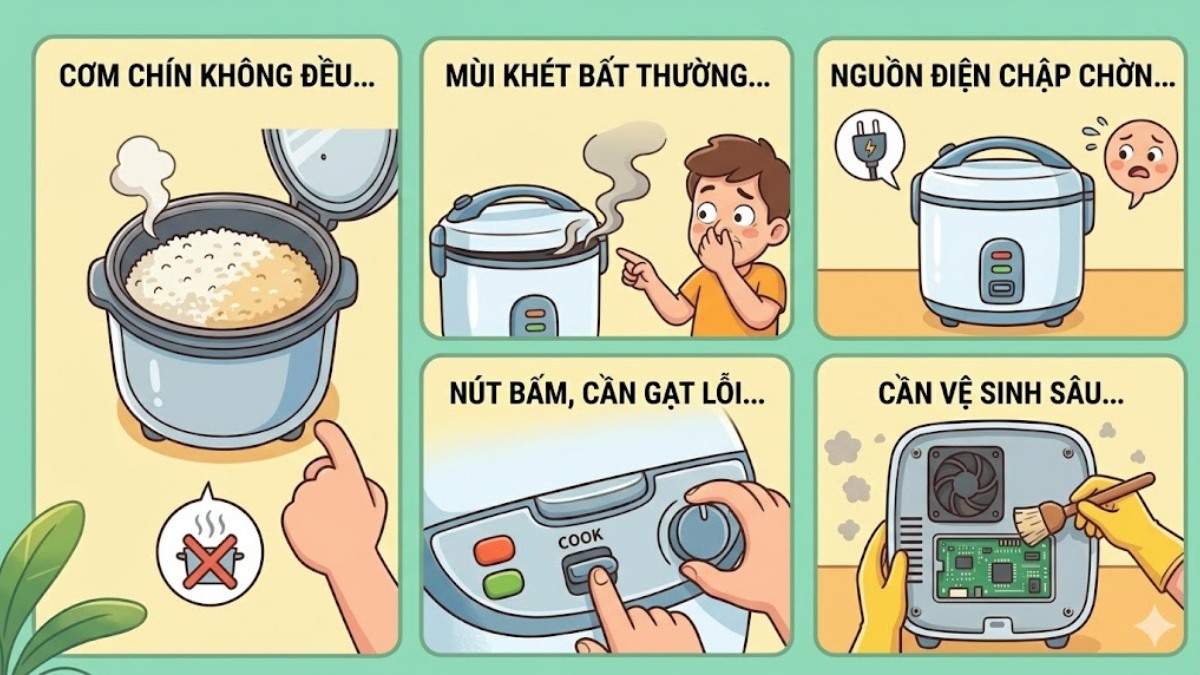 CƠM CHÍN KHÔNG ĐỀU...

MÙI KHÉT BẤT THƯỜNG...

NGUỒN ĐIỆN CHẬP CHỜN...

NÚT BẤM, CẦN GẠT LỖI...

COOK

CẦN VỆ SINH SÂU...