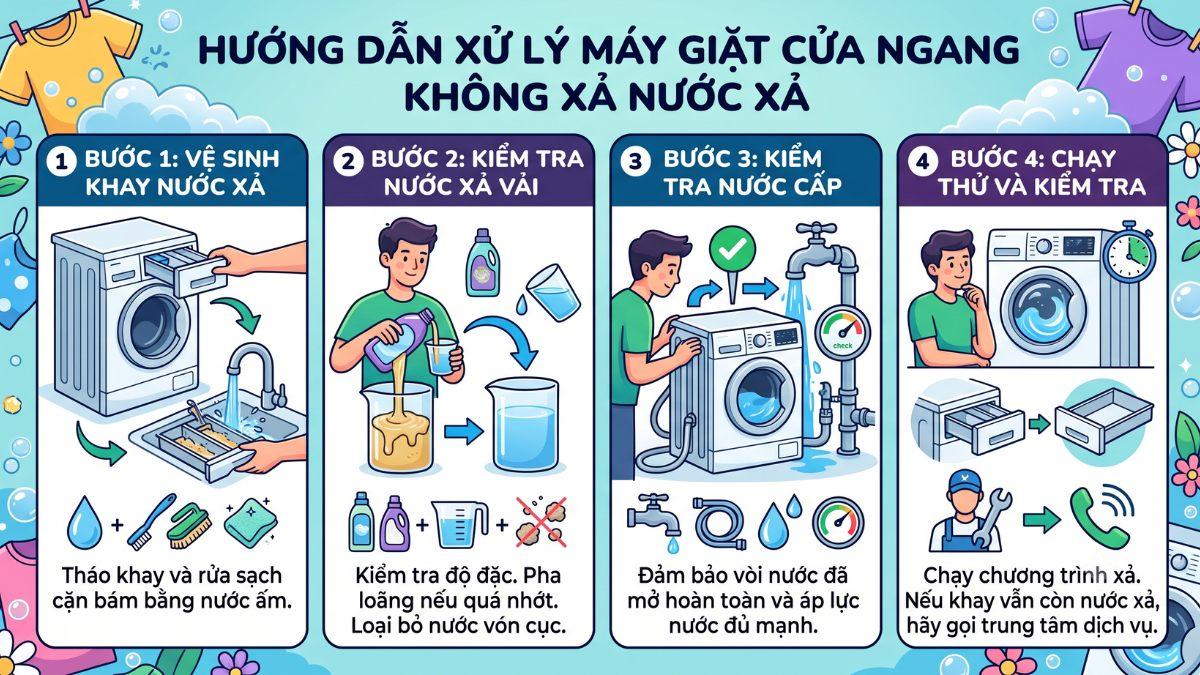 HƯỚNG DẪN XỬ LÝ MÁY GIẶT CỬA NGANG KHÔNG XẢ NƯỚC XẢ

1 BƯỚC 1: VỆ SINH KHAY NƯỚC XẢ

Tháo khay và rửa sạch cặn bám bằng nước ấm.

2 BƯỚC 2: KIỂM TRA NƯỚC XẢ VẢI

Kiểm tra độ đặc. Pha loãng nếu quá nhớt. Loại bỏ nước vón cục.

3 BƯỚC 3: KIỂM TRA NƯỚC CẤP

check

Đảm bảo vòi nước đã mở hoàn toàn và áp lực nước đủ mạnh.

4 BƯỚC 4: CHẠY THỬ VÀ KIỂM TRA

Chạy chương trình xả. Nếu khay vẫn còn nước xả, hãy gọi trung tâm dịch vụ.