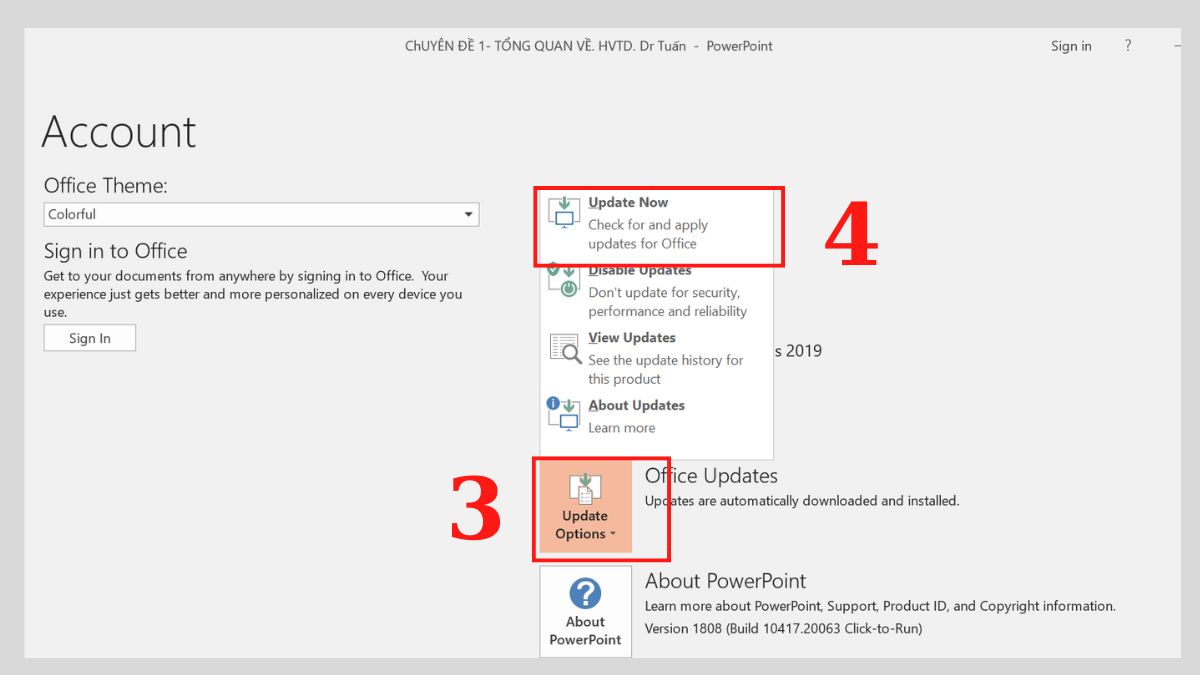 ChUYÊN ĐỀ 1- TỔNG QUAN VỀ. HVTD. Dr Tuấn - PowerPoint

Sign in ?

Account

Office Theme:

Colorful

Sign in to Office

Get to your documents from anywhere by signing in to Office. Your experience just gets better and more personalized on every device you use.

Sign In

Update Now
Check for and apply updates for Office

4

Disable Updates
Don't update for security, performance and reliability

View Updates
See the update history for this product

s 2019

About Updates
Learn more

3

Update Options

Office Updates
Updates are automatically downloaded and installed.

About PowerPoint

About PowerPoint
Learn more about PowerPoint, Support, Product ID, and Copyright information.
Version 1808 (Build 10417.20063 Click-to-Run)