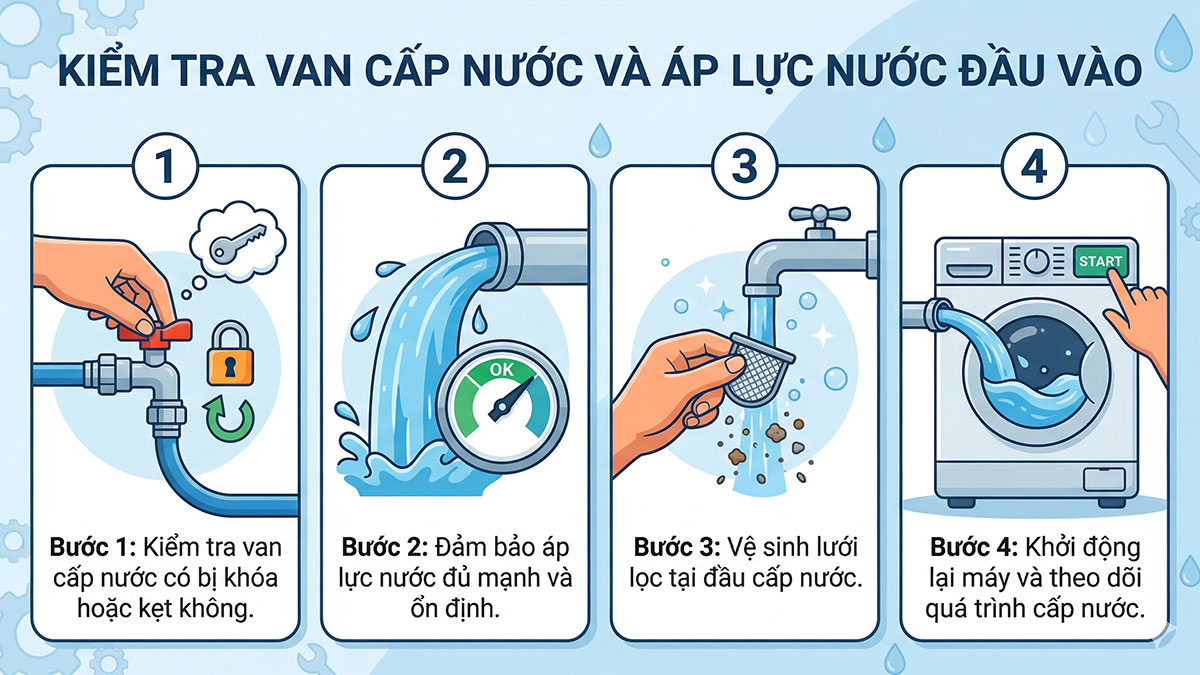 KIỂM TRA VAN CẤP NƯỚC VÀ ÁP LỰC NƯỚC ĐẦU VÀO

1

Bước 1: Kiểm tra van cấp nước có bị khóa hoặc kẹt không.

2

OK

Bước 2: Đảm bảo áp lực nước đủ mạnh và ổn định.

3

Bước 3: Vệ sinh lưới lọc tại đầu cấp nước.

4

START

Bước 4: Khởi động lại máy và theo dõi quá trình cấp nước.