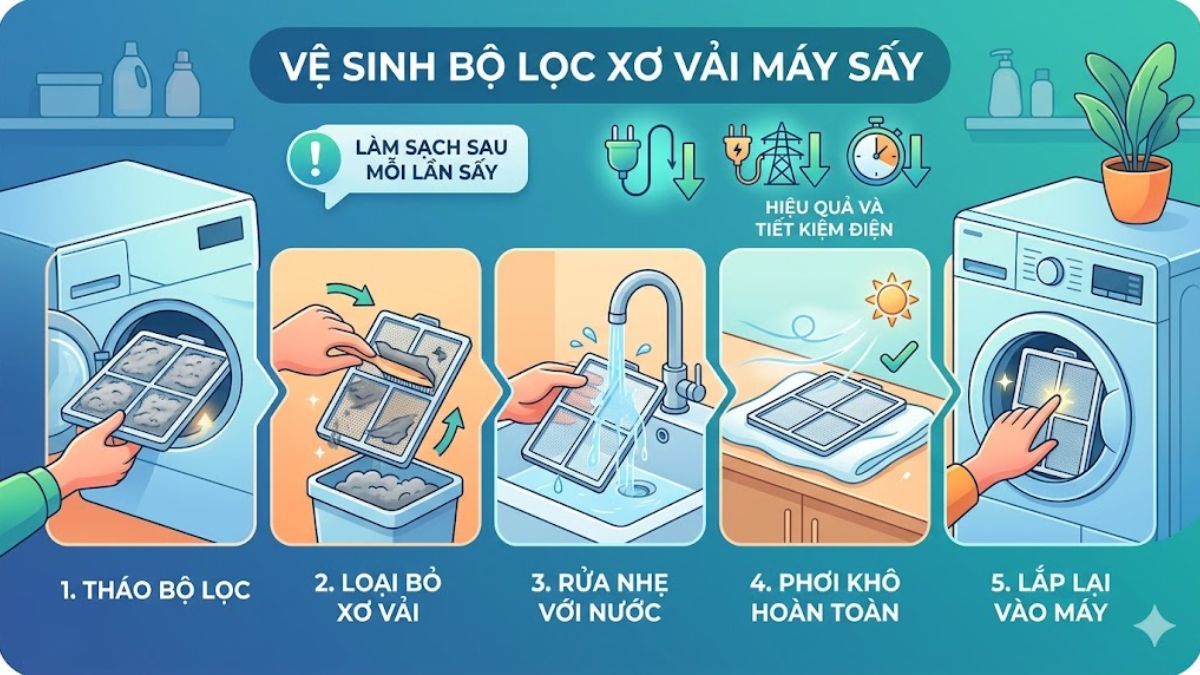 VỆ SINH BỘ LỌC XƠ VẢI MÁY SẤY

LÀM SẠCH SAU MỖI LẦN SẤY

HIỆU QUẢ VÀ TIẾT KIỆM ĐIỆN

1. THÁO BỘ LỌC

2. LOẠI BỎ XƠ VẢI

3. RỬA NHẸ VỚI NƯỚC

4. PHƠI KHÔ HOÀN TOÀN

5. LẮP LẠI VÀO MÁY