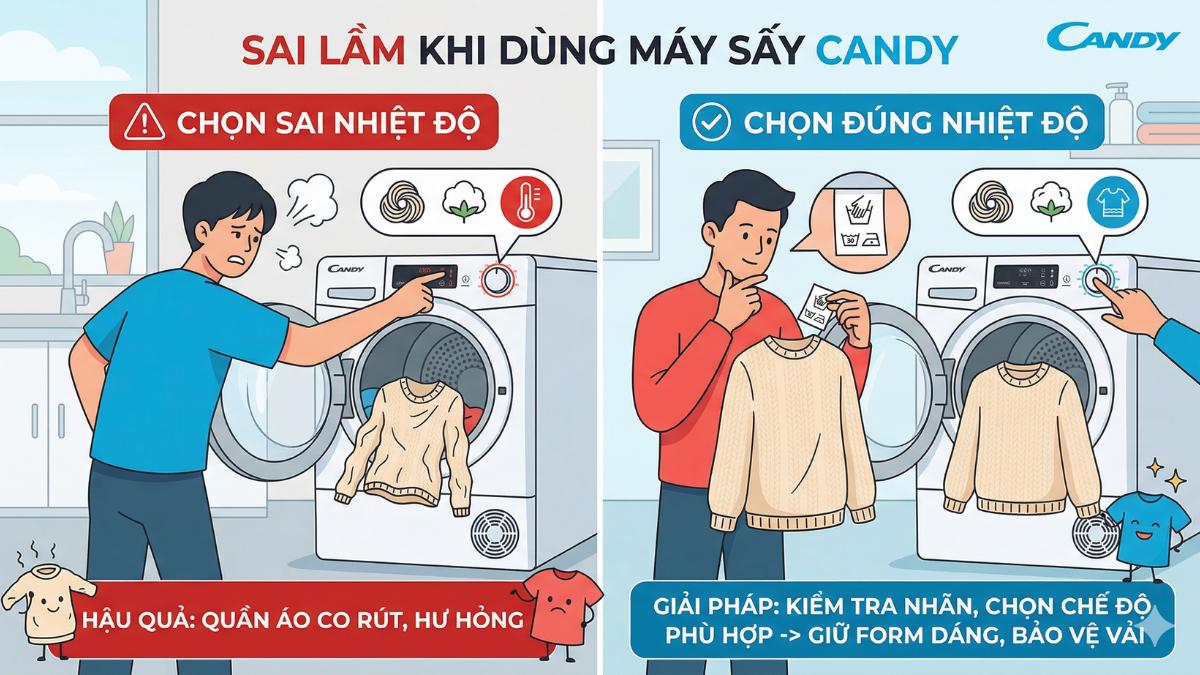 SAI LẦM KHI DÙNG MÁY SẤY CANDY

CANDY

CHỌN SAI NHIỆT ĐỘ

CANDY

HẬU QUẢ: QUẦN ÁO CO RÚT, HƯ HỎNG

CHỌN ĐÚNG NHIỆT ĐỘ

30

CANDY

GIẢI PHÁP: KIỂM TRA NHÃN, CHỌN CHẾ ĐỘ PHÙ HỢP -> GIỮ FORM DÁNG, BẢO VỆ VẢI