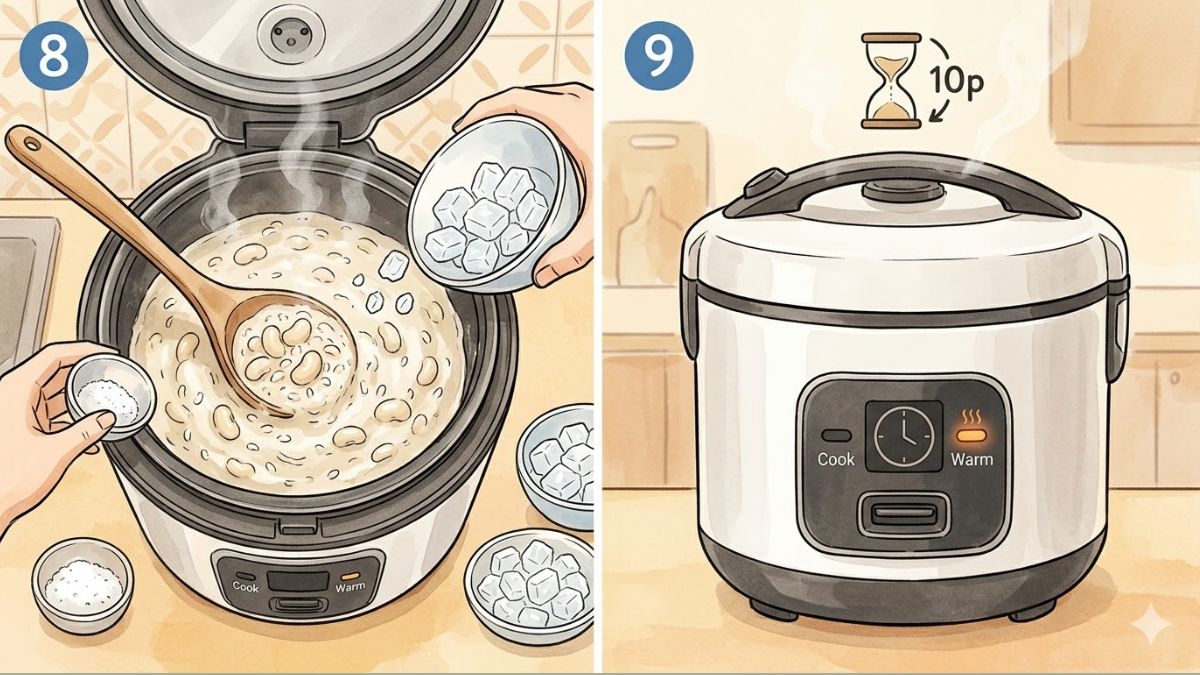 8

Cook
Warm

9

10p

Cook
Warm