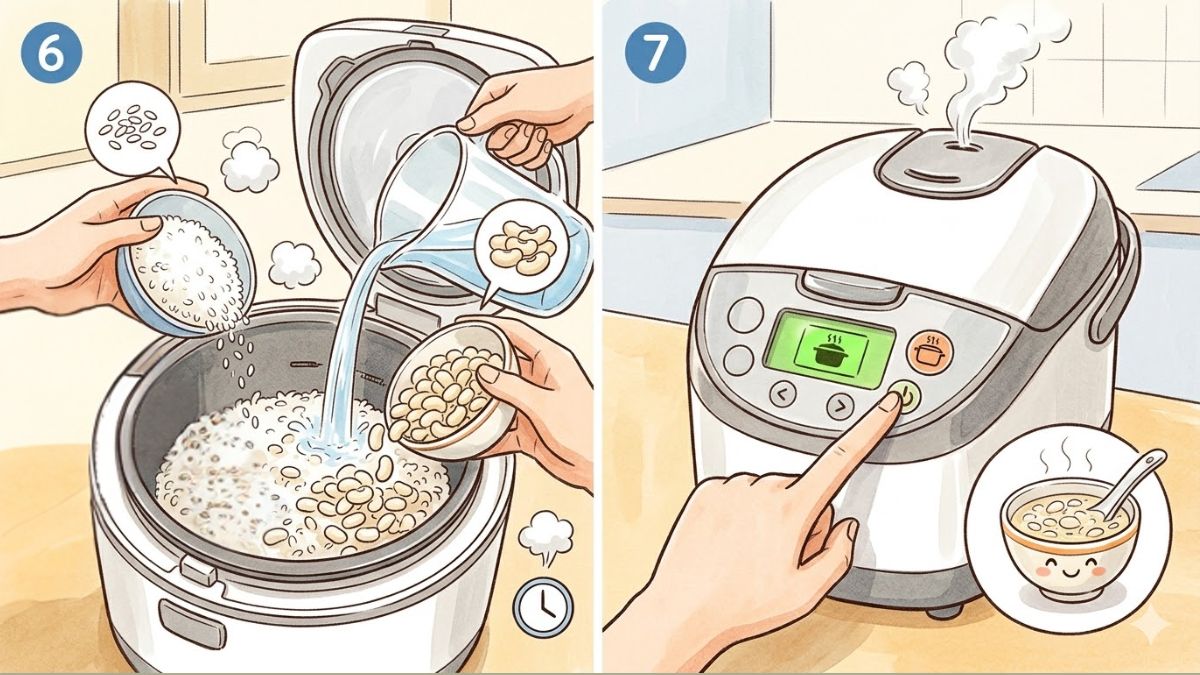 6

7