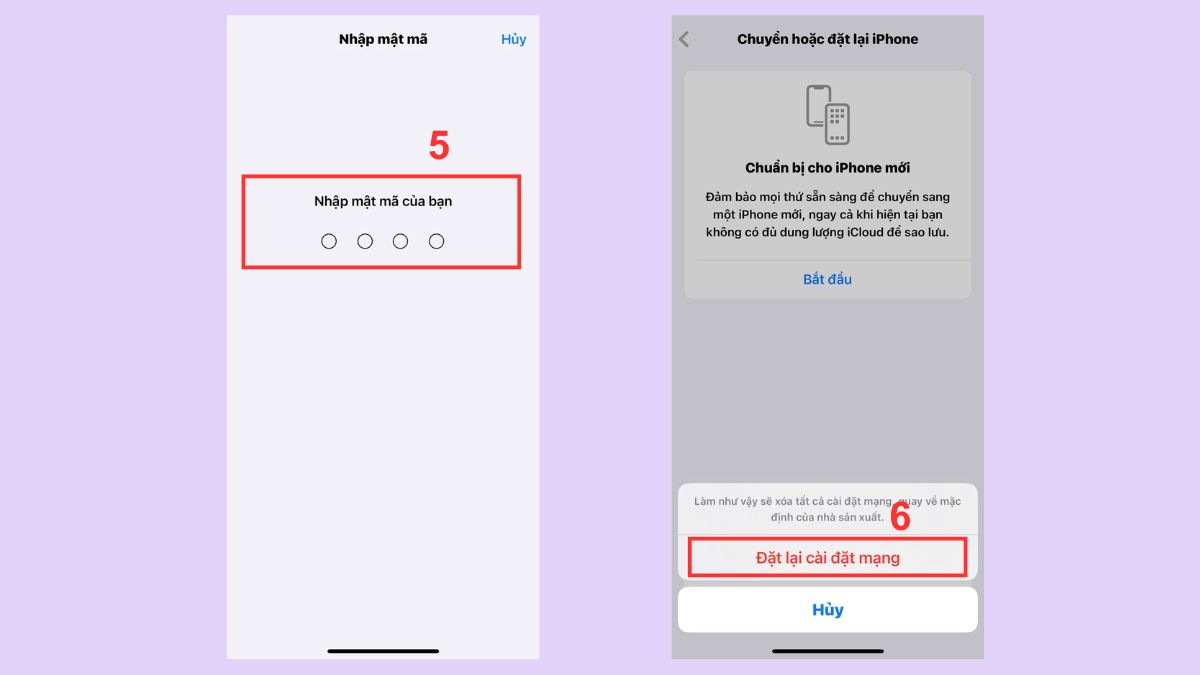 Nhập mật mã

Hủy

5

Nhập mật mã của bạn

Chuyển hoặc đặt lại iPhone

Chuẩn bị cho iPhone mới

Đảm bảo mọi thứ sẵn sàng để chuyển sang một iPhone mới, ngay cả khi hiện tại bạn không có đủ dung lượng iCloud để sao lưu.

Bắt đầu

Làm như vậy sẽ xóa tất cả cài đặt mạng, quay về mặc định của nhà sản xuất.

6

Đặt lại cài đặt mạng

Hủy