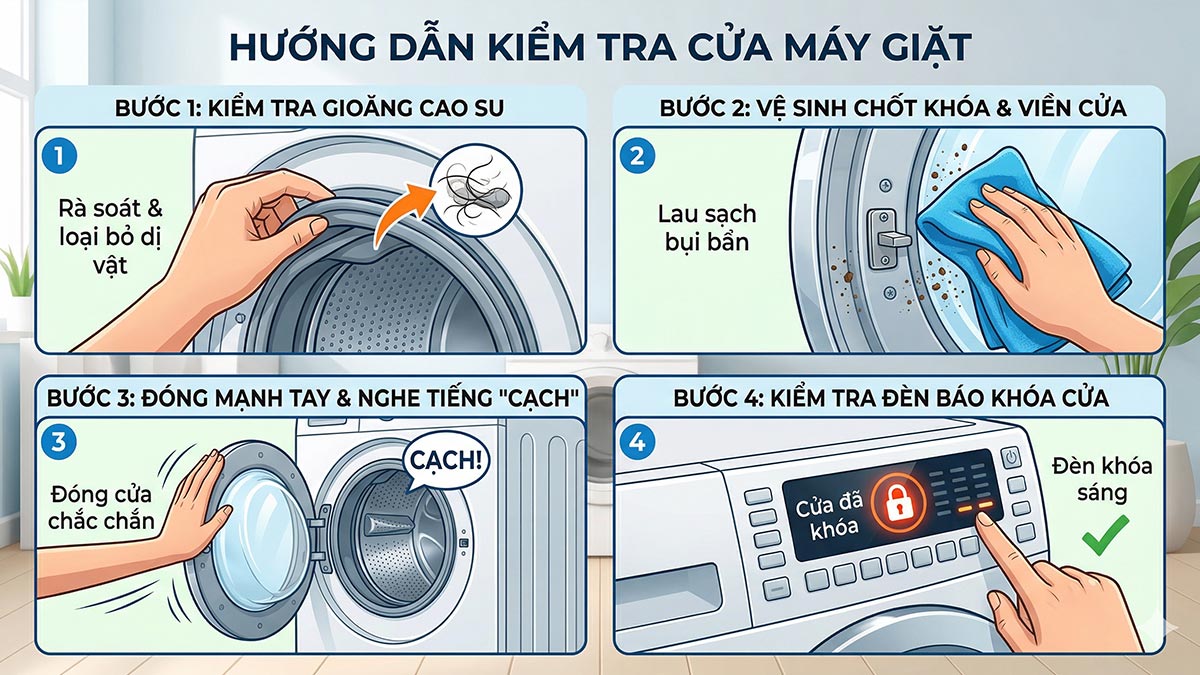 HƯỚNG DẪN KIỂM TRA CỬA MÁY GIẶT

BƯỚC 1: KIỂM TRA GIOĂNG CAO SU

1

Rà soát & loại bỏ dị vật

BƯỚC 2: VỆ SINH CHỐT KHÓA & VIỀN CỬA

2

Lau sạch bụi bẩn

BƯỚC 3: ĐÓNG MẠNH TAY & NGHE TIẾNG "CẠCH"

3

Đóng cửa chắc chắn

CẠCH!

BƯỚC 4: KIỂM TRA ĐÈN BÁO KHÓA CỬA

4

Cửa đã khóa

Đèn khóa sáng