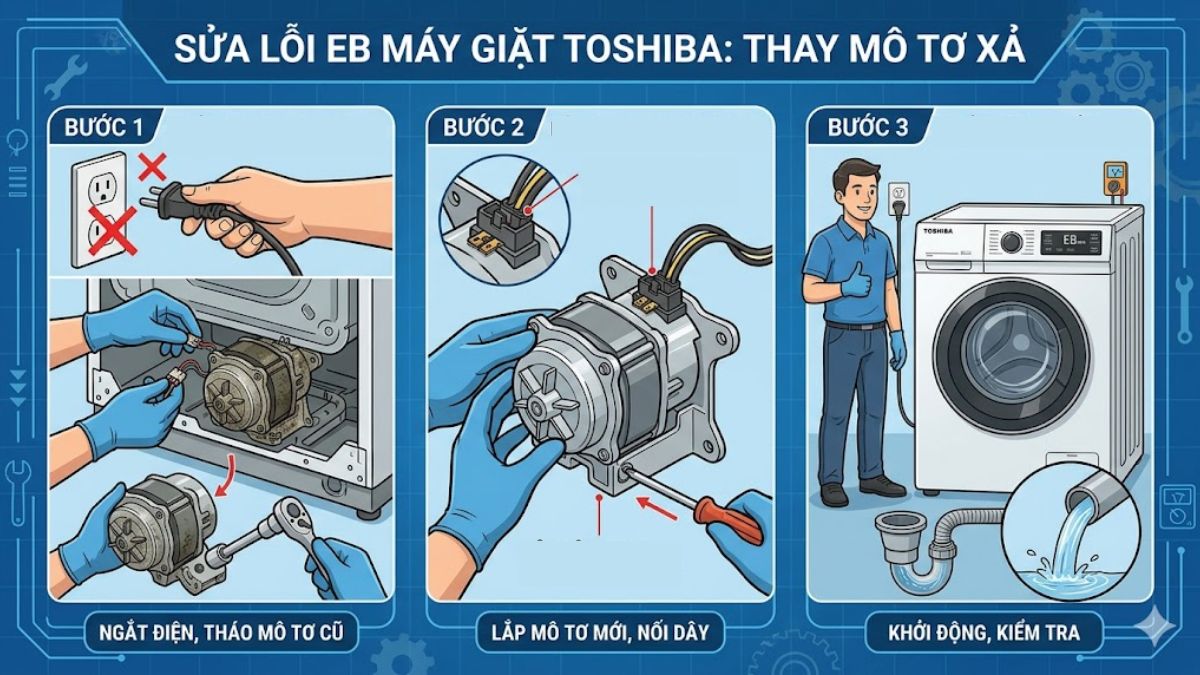 SỬA LỖI EB MÁY GIẶT TOSHIBA: THAY MÔ TƠ XẢ

BƯỚC 1

NGẮT ĐIỆN, THÁO MÔ TƠ CŨ

BƯỚC 2

LẮP MÔ TƠ MỚI, NỐI DÂY

BƯỚC 3

TOSHIBA

EB

KHỞI ĐỘNG, KIỂM TRA