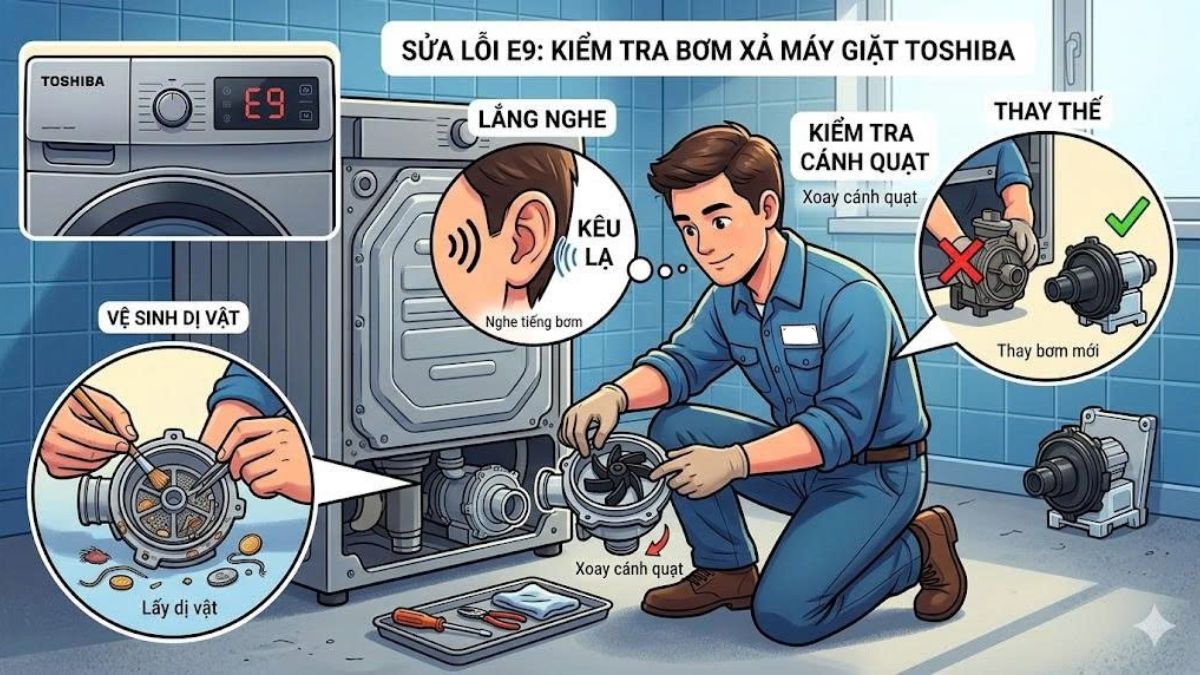 SỬA LỖI E9: KIỂM TRA BƠM XẢ MÁY GIẶT TOSHIBA

TOSHIBA

E9

LẮNG NGHE

KÊU LẠ

Nghe tiếng bơm

KIỂM TRA CÁNH QUẠT

Xoay cánh quạt

THAY THẾ

Thay bơm mới

VỆ SINH DỊ VẬT

Lấy dị vật

Xoay cánh quạt