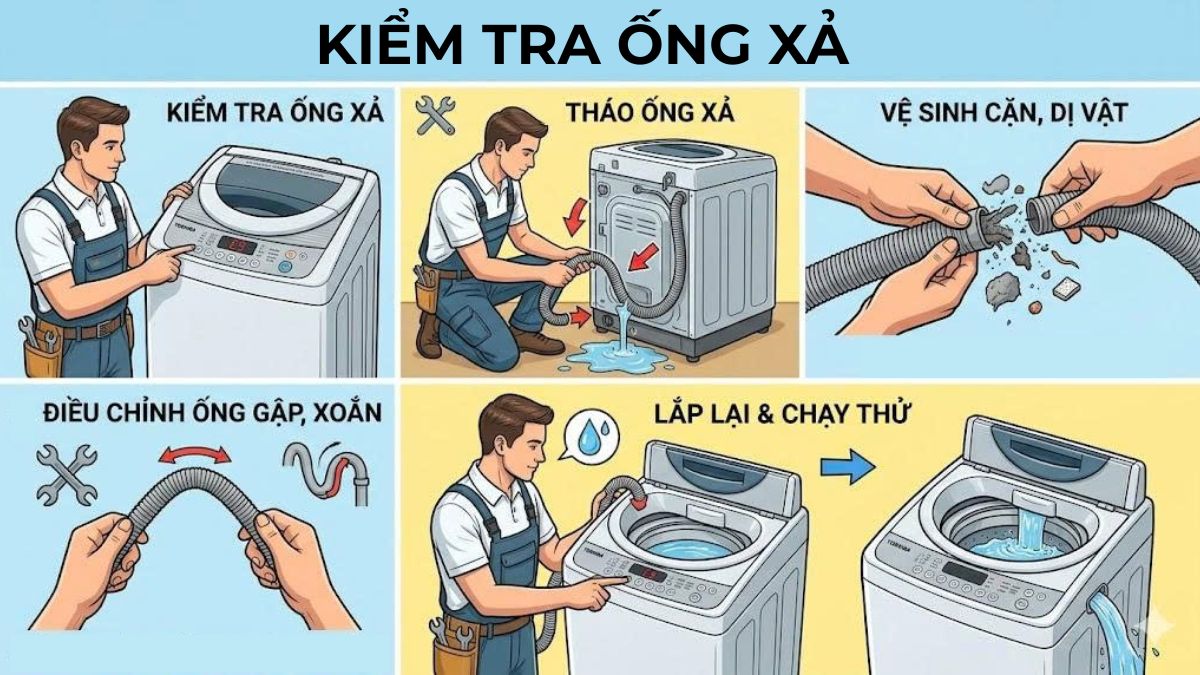 KIỂM TRA ỐNG XẢ

KIỂM TRA ỐNG XẢ

TOSHIBA

THÁO ỐNG XẢ

VỆ SINH CẶN, DỊ VẬT

ĐIỀU CHỈNH ỐNG GẬP, XOẮN

LẮP LẠI & CHẠY THỬ

TOSHIBA

TOSHIBA