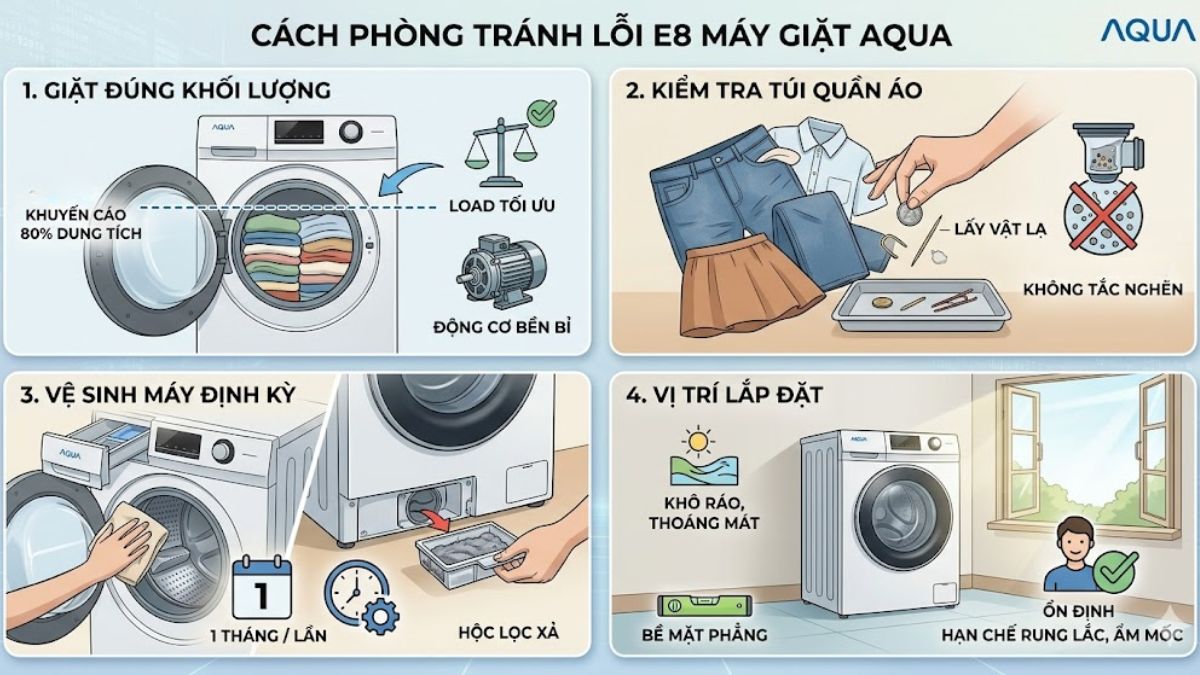 CÁCH PHÒNG TRÁNH LỖI E8 MÁY GIẶT AQUA

AQUA

1. GIẶT ĐÚNG KHỐI LƯỢNG

AQUA

KHUYẾN CÁO 80% DUNG TÍCH

LOAD TỐI ƯU

ĐỘNG CƠ BỀN BỈ

2. KIỂM TRA TÚI QUẦN ÁO

LẤY VẬT LẠ

KHÔNG TẮC NGHẼN

3. VỆ SINH MÁY ĐỊNH KỲ

AQUA

1

1 THÁNG / LẦN

HỘC LỌC XẢ

4. VỊ TRÍ LẮP ĐẶT

AQUA

KHÔ RÁO, THOÁNG MÁT

BỀ MẶT PHẲNG

ỔN ĐỊNH HẠN CHẾ RUNG LẮC, ẨM MỐC