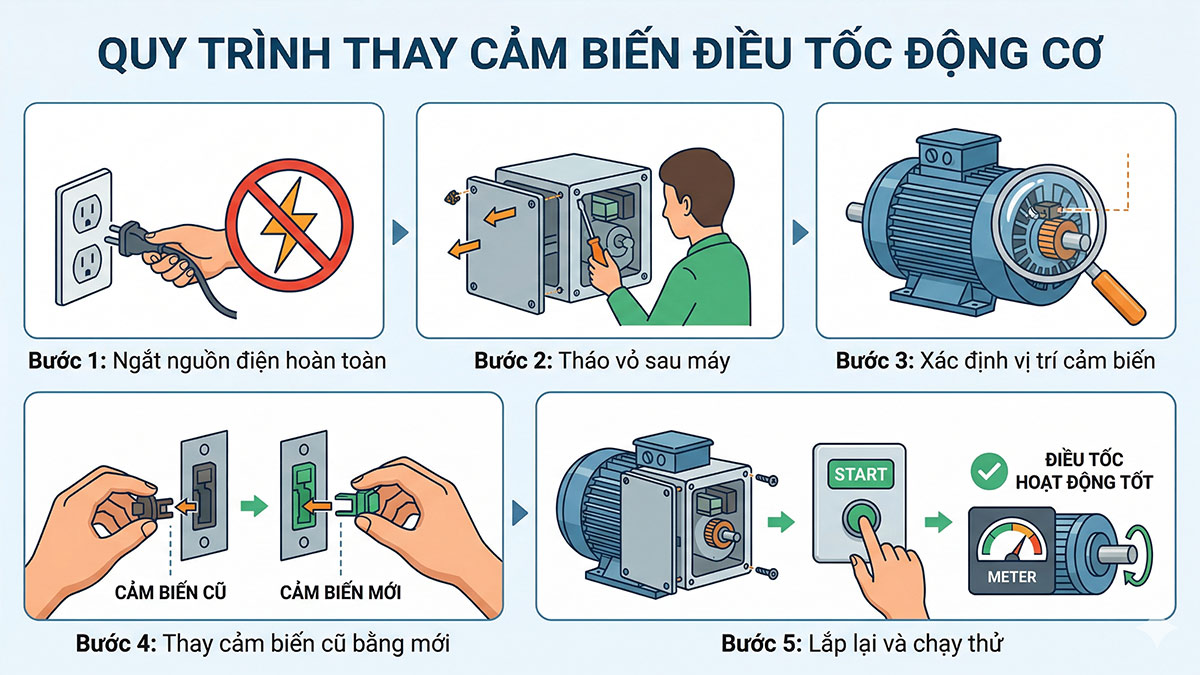 QUY TRÌNH THAY CẢM BIẾN ĐIỀU TỐC ĐỘNG CƠ

Bước 1: Ngắt nguồn điện hoàn toàn

Bước 2: Tháo vỏ sau máy

Bước 3: Xác định vị trí cảm biến

CẢM BIẾN CŨ

CẢM BIẾN MỚI

Bước 4: Thay cảm biến cũ bằng mới

START

ĐIỀU TỐC HOẠT ĐỘNG TỐT

METER

Bước 5: Lắp lại và chạy thử