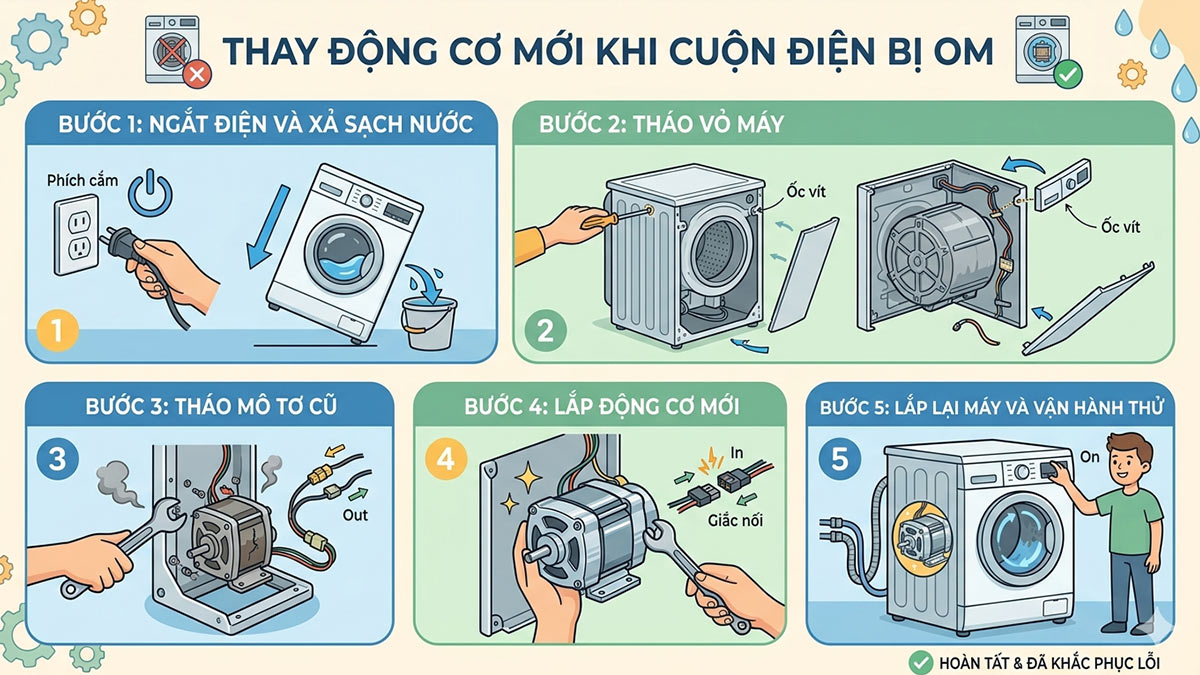 THAY ĐỘNG CƠ MỚI KHI CUỘN ĐIỆN BỊ OM

BƯỚC 1: NGẮT ĐIỆN VÀ XẢ SẠCH NƯỚC

Phích cắm

1

BƯỚC 2: THÁO VỎ MÁY

Ốc vít

Ốc vít

2

BƯỚC 3: THÁO MÔ TƠ CŨ

3

Out

BƯỚC 4: LẮP ĐỘNG CƠ MỚI

4

In

Giắc nối

BƯỚC 5: LẮP LẠI MÁY VÀ VẬN HÀNH THỬ

5

On

HOÀN TẤT & ĐÃ KHẮC PHỤC LỖI