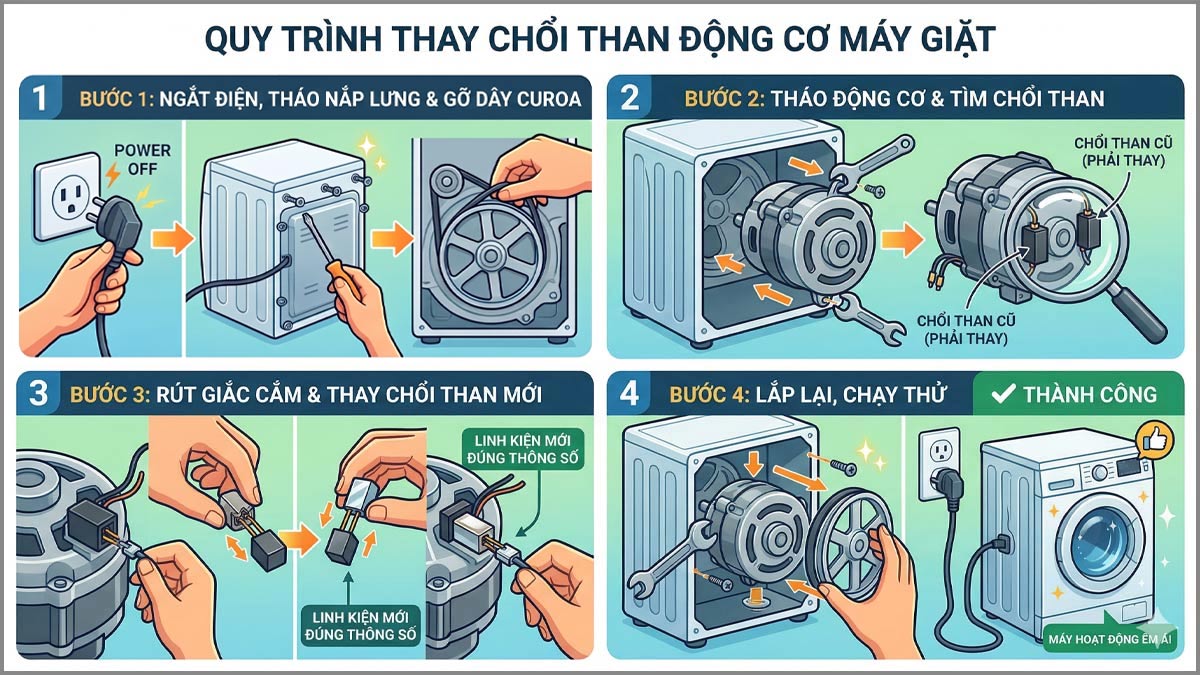 QUY TRÌNH THAY CHỔI THAN ĐỘNG CƠ MÁY GIẶT

1 BƯỚC 1: NGẮT ĐIỆN, THÁO NẮP LƯNG & GỠ DÂY CUROA

POWER OFF

2 BƯỚC 2: THÁO ĐỘNG CƠ & TÌM CHỔI THAN

CHỔI THAN CŨ (PHẢI THAY)

CHỔI THAN CŨ (PHẢI THAY)

3 BƯỚC 3: RÚT GIẮC CẮM & THAY CHỔI THAN MỚI

LINH KIỆN MỚI ĐÚNG THÔNG SỐ

LINH KIỆN MỚI ĐÚNG THÔNG SỐ

4 BƯỚC 4: LẮP LẠI, CHẠY THỬ

THÀNH CÔNG

MÁY HOẠT ĐỘNG ÊM ÁI