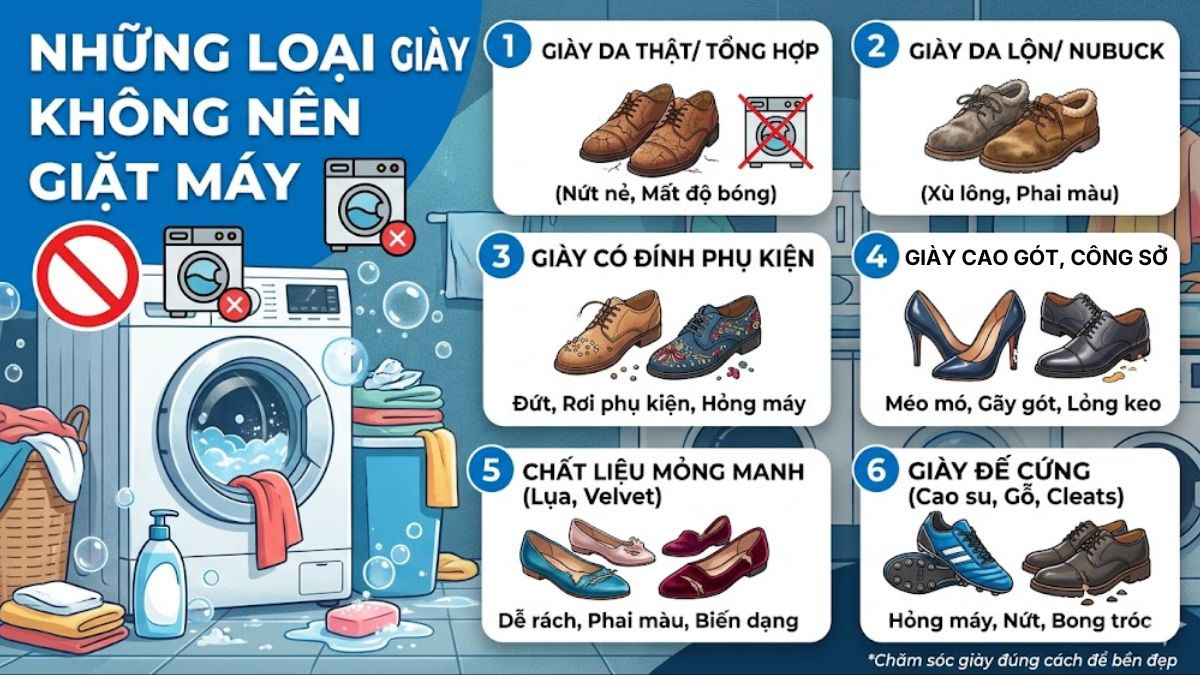 NHỮNG LOẠI GIÀY KHÔNG NÊN GIẶT MÁY

1 GIÀY DA THẬT/ TỔNG HỢP
(Nứt nẻ, Mất độ bóng)

2 GIÀY DA LỘN/ NUBUCK
(Xù lông, Phai màu)

3 GIÀY CÓ ĐÍNH PHỤ KIỆN
Đứt, Rơi phụ kiện, Hỏng máy

4 GIÀY CAO GÓT, CÔNG SỞ
Méo mó, Gãy gót, Lỏng keo

5 CHẤT LIỆU MỎNG MANH (Lụa, Velvet)
Dễ rách, Phai màu, Biến dạng

6 GIÀY ĐẾ CỨNG (Cao su, Gỗ, Cleats)
Hỏng máy, Nứt, Bong tróc

*Chăm sóc giày đúng cách để bền đẹp