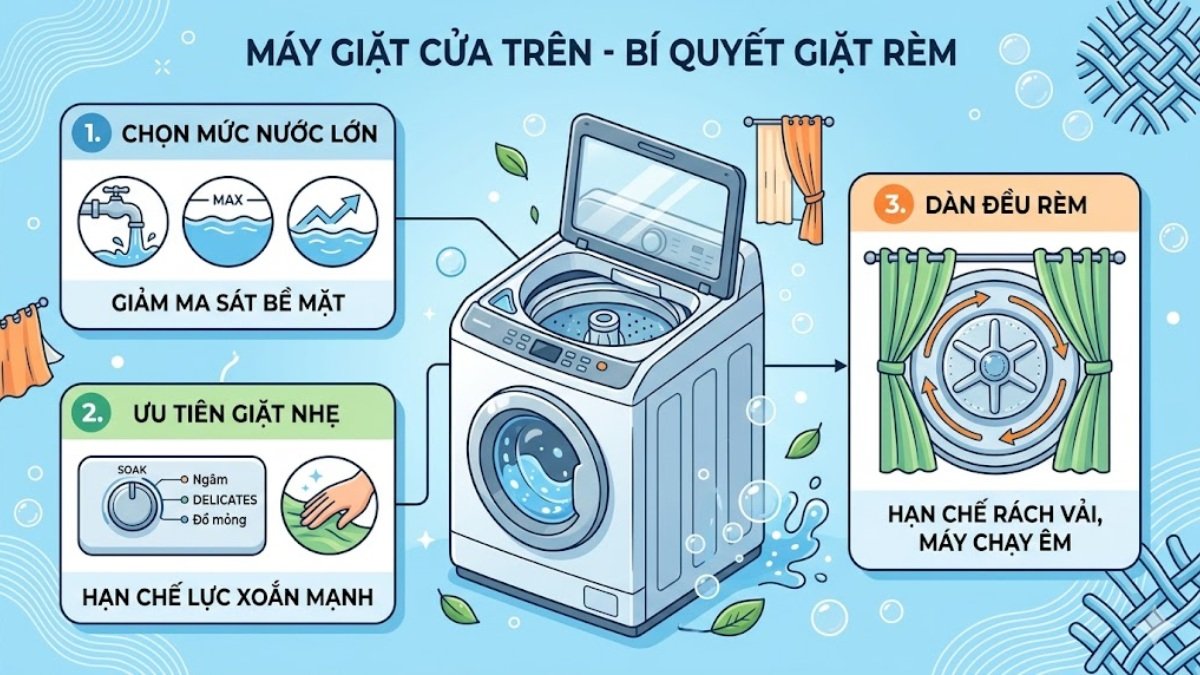 MÁY GIẶT CỬA TRÊN - BÍ QUYẾT GIẶT RÈM

1. CHỌN MỨC NƯỚC LỚN

MAX

GIẢM MA SÁT BỀ MẶT

2. ƯU TIÊN GIẶT NHẸ

SOAK
Ngâm
DELICATES
Đồ mỏng

HẠN CHẾ LỰC XOẮN MẠNH

3. DÀN ĐỀU RÈM

HẠN CHẾ RÁCH VẢI, MÁY CHẠY ÊM