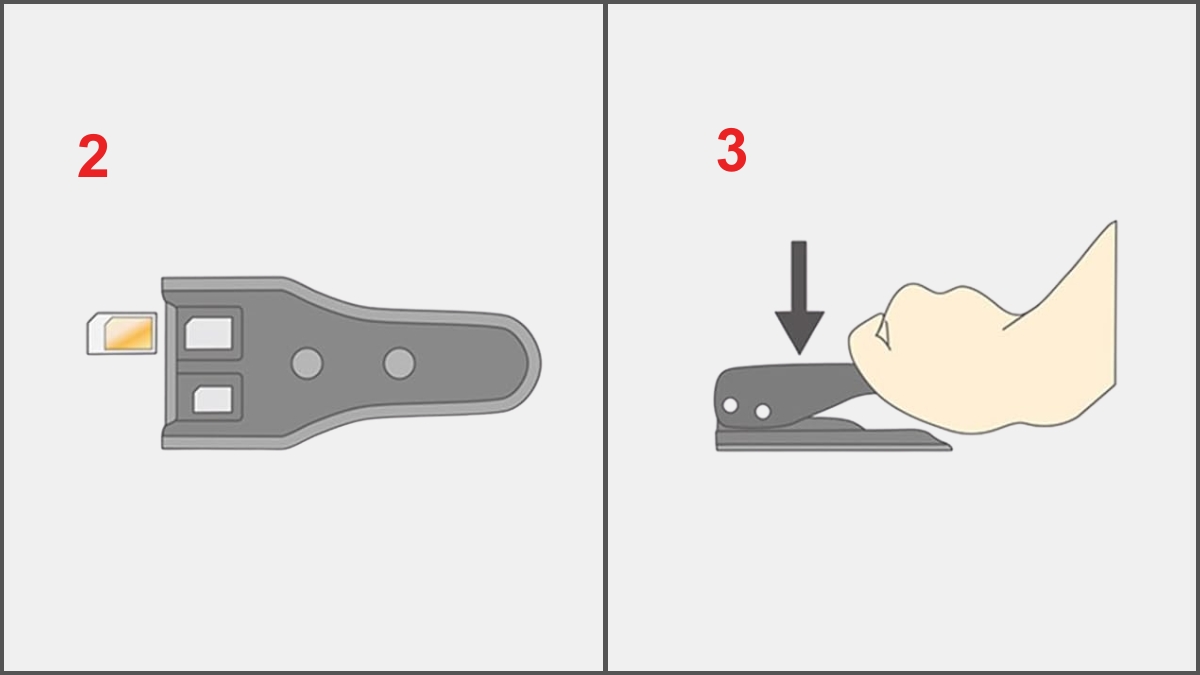 2

3