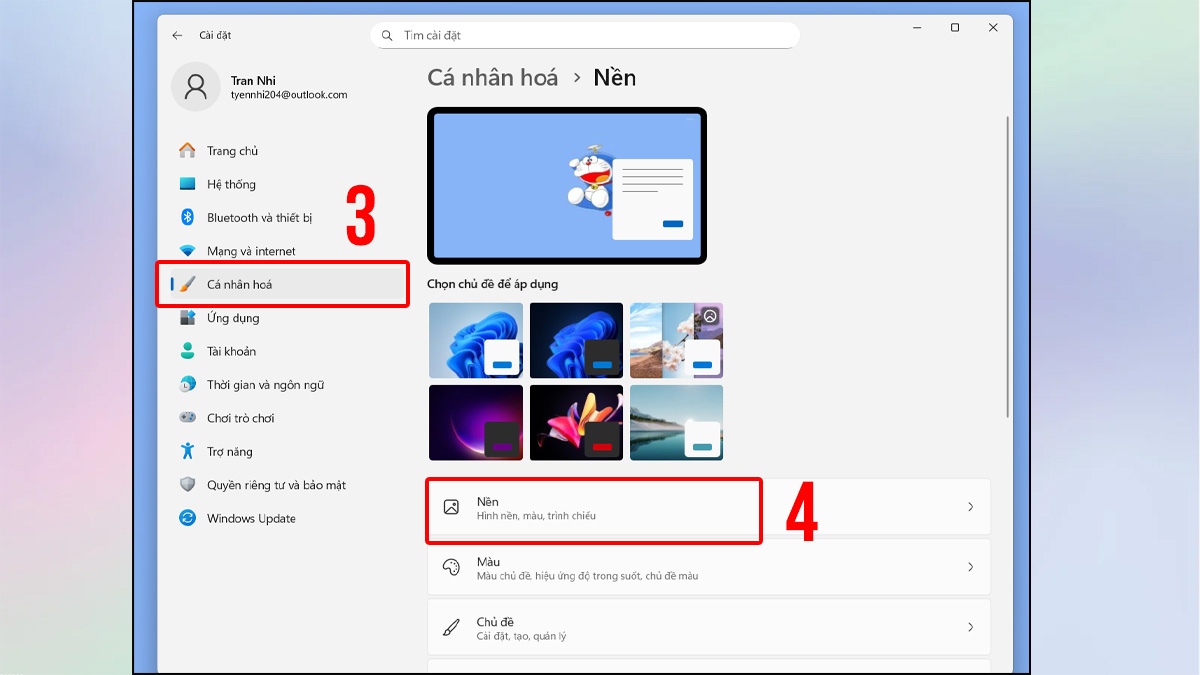 Cài đặt

Tìm cài đặt

Tran Nhi
tyennhi204@outlook.com

Trang chủ
Hệ thống
Bluetooth và thiết bị
Mạng và internet
Cá nhân hoá
Ứng dụng
Tài khoản
Thời gian và ngôn ngữ
Chơi trò chơi
Trợ năng
Quyền riêng tư và bảo mật
Windows Update

3

Cá nhân hoá > Nền

Chọn chủ đề để áp dụng

Nền
Hình nền, màu, trình chiếu

4

Màu
Màu chủ đề, hiệu ứng độ trong suốt, chủ đề màu

Chủ đề
Cài đặt, tạo, quản lý