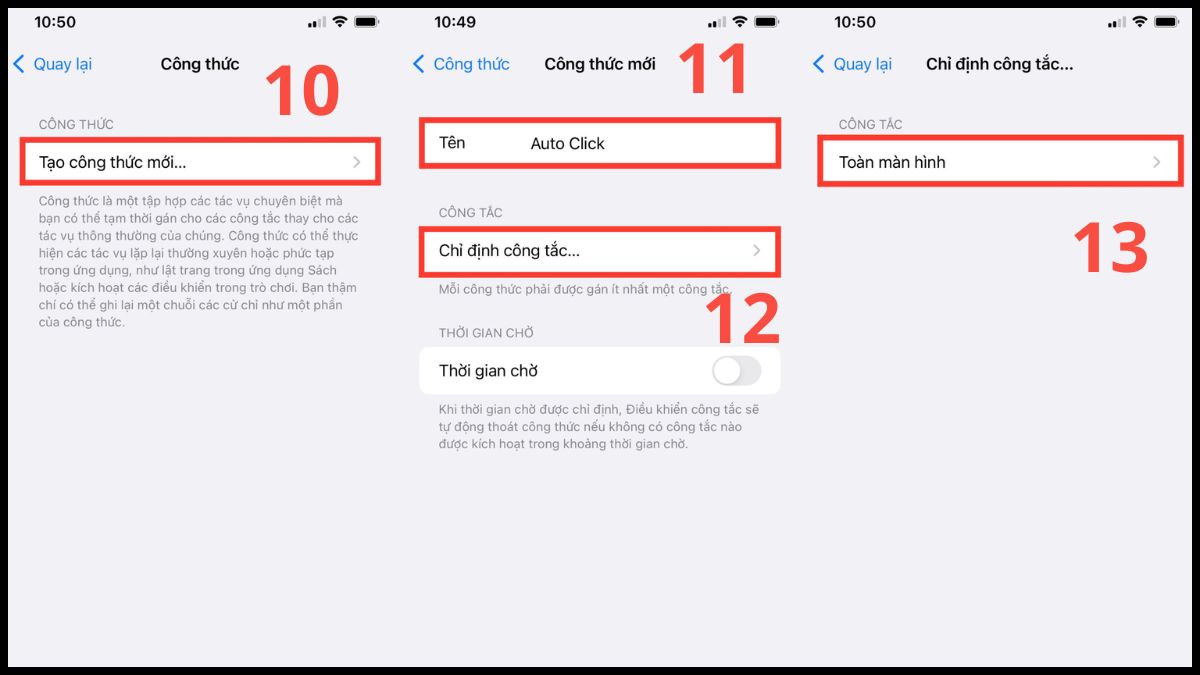 10:50

Quay lại Công thức

10

CÔNG THỨC

Tạo công thức mới...

Công thức là một tập hợp các tác vụ chuyên biệt mà bạn có thể tạm thời gán cho các công tắc thay cho các tác vụ thông thường của chúng. Công thức có thể thực hiện các tác vụ lặp lại thường xuyên hoặc phức tạp trong ứng dụng, như lật trang trong ứng dụng Sách hoặc kích hoạt các điều khiển trong trò chơi. Bạn thậm chí có thể ghi lại một chuỗi các cử chỉ như một phần của công thức.

10:49

Công thức Công thức mới

11

Tên Auto Click

CÔNG TẮC

Chỉ định công tắc...

Mỗi công thức phải được gán ít nhất một công tắc.

12

THỜI GIAN CHỜ

Thời gian chờ

Khi thời gian chờ được chỉ định, Điều khiển công tắc sẽ tự động thoát công thức nếu không có công tắc nào được kích hoạt trong khoảng thời gian chờ.

10:50

Quay lại Chỉ định công tắc...

CÔNG TẮC

Toàn màn hình

13