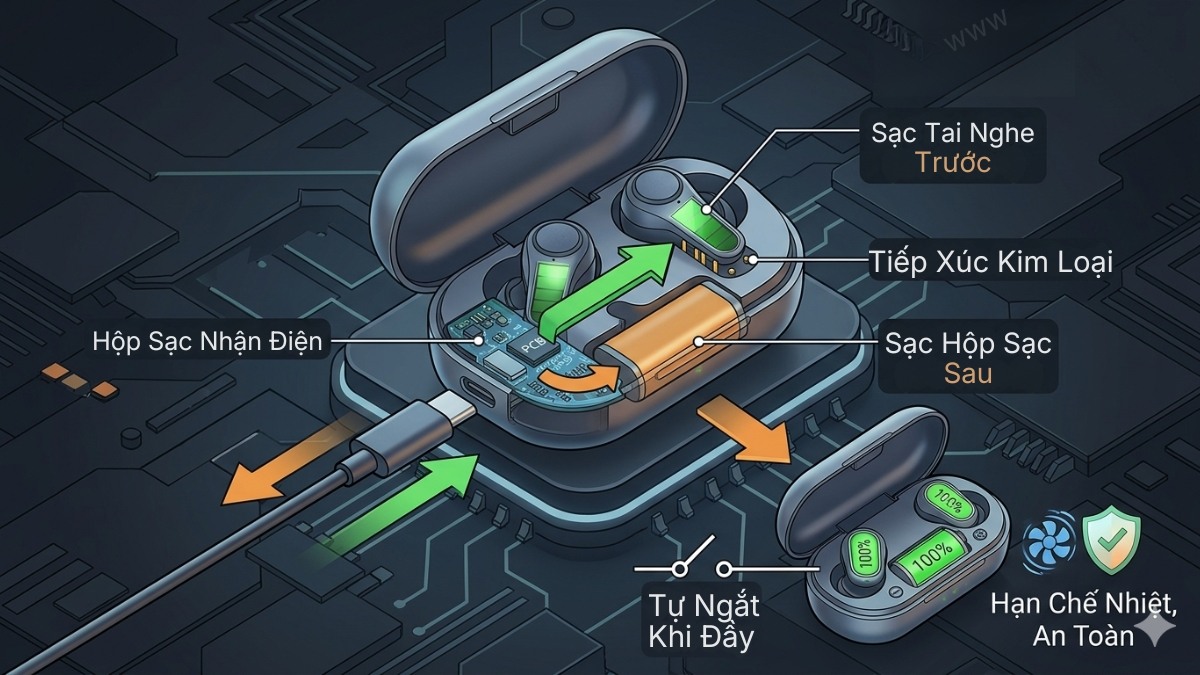 www

Sạc Tai Nghe
Trước

Tiếp Xúc Kim Loại

Hộp Sạc Nhận Điện

PCB

Sạc Hộp Sạc
Sau

100%

100%

100%

Tự Ngắt
Khi Đầy

Hạn Chế Nhiệt,
An Toàn