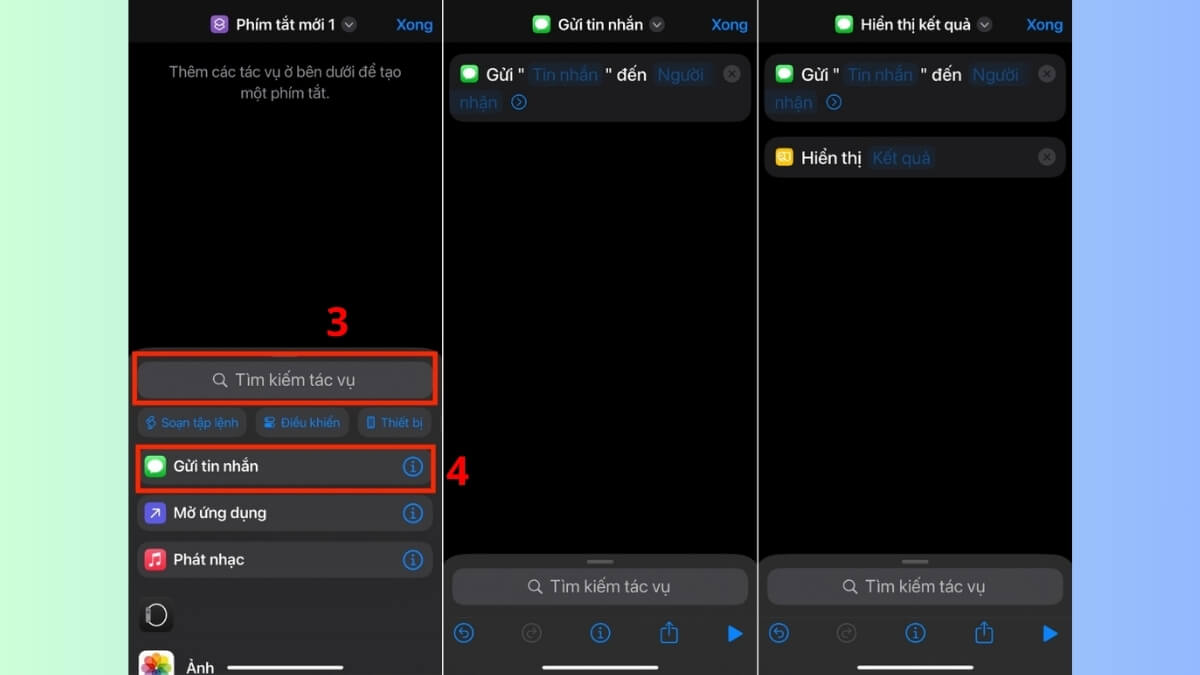 Phím tắt mới 1
Xong
Thêm các tác vụ ở bên dưới để tạo một phím tắt.

3

Tìm kiếm tác vụ

Soạn tập lệnh
Điều khiển
Thiết bị

Gửi tin nhắn

4

Mở ứng dụng

Phát nhạc

Ảnh

Gửi tin nhắn
Xong
Gửi " Tin nhắn " đến Người nhận

Tìm kiếm tác vụ

Hiển thị kết quả
Xong
Gửi " Tin nhắn " đến Người nhận

Hiển thị Kết quả

Tìm kiếm tác vụ