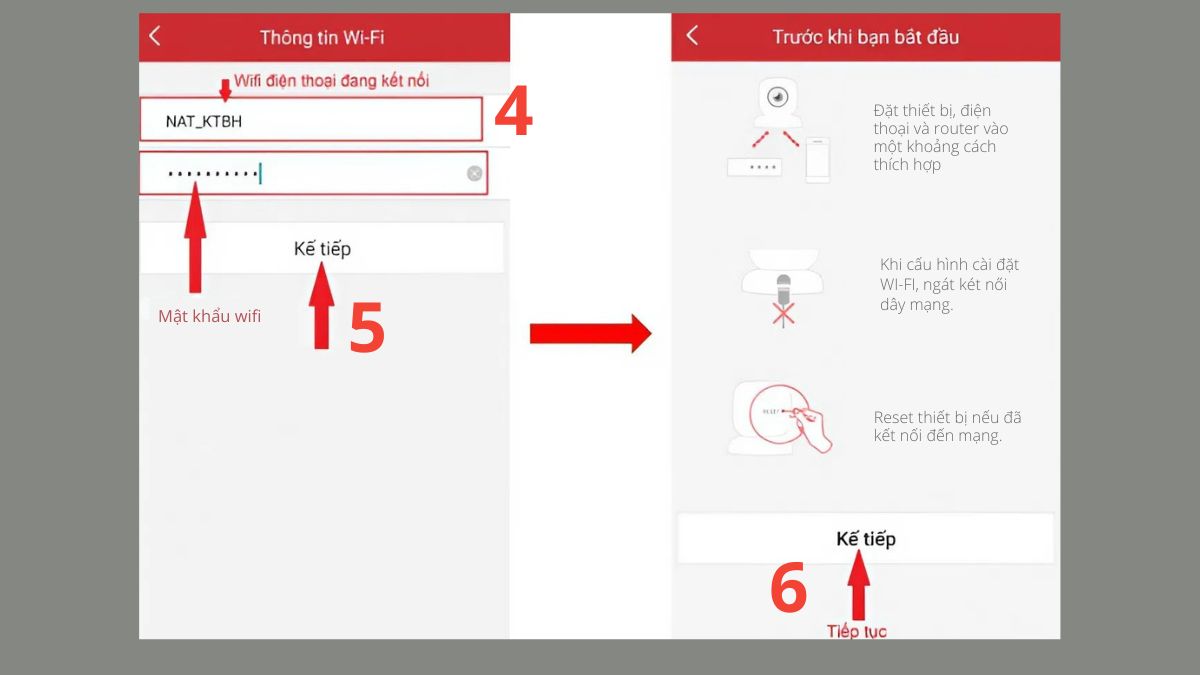 Thông tin Wi-Fi

Wifi điện thoại đang kết nối

NAT_KTBH

4

••••••••••

Kế tiếp

Mật khẩu wifi

5

Trước khi bạn bắt đầu

Đặt thiết bị, điện thoại và router vào một khoảng cách thích hợp

Khi cấu hình cài đặt WI-FI, ngát két nối dây mạng.

RESET

Reset thiết bị nếu đã kết nối đến mạng.

Kế tiếp

6

Tiếp tục