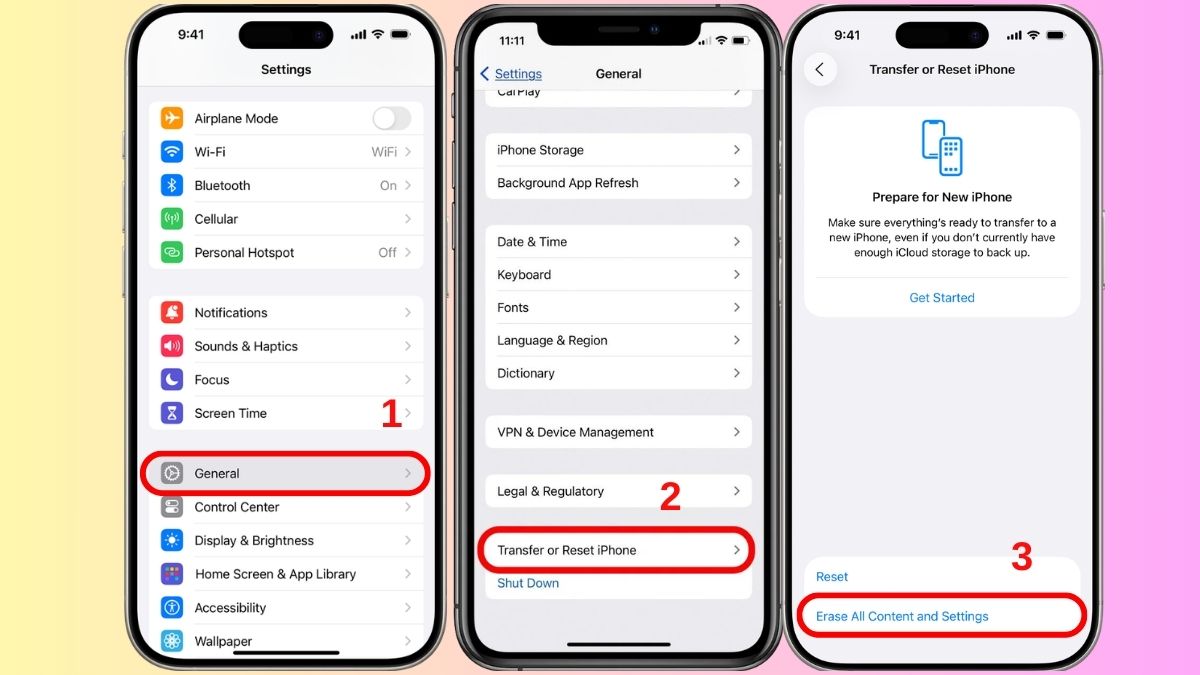 9:41

Settings

Airplane Mode
Wi-Fi WiFi
Bluetooth On
Cellular
Personal Hotspot Off

Notifications
Sounds & Haptics
Focus
Screen Time

1

General
Control Center
Display & Brightness
Home Screen & App Library
Accessibility
Wallpaper

11:11

Settings General

CarPlay

iPhone Storage
Background App Refresh

Date & Time
Keyboard
Fonts
Language & Region
Dictionary

VPN & Device Management

Legal & Regulatory

2

Transfer or Reset iPhone
Shut Down

9:41

Transfer or Reset iPhone

Prepare for New iPhone

Make sure everything's ready to transfer to a new iPhone, even if you don't currently have enough iCloud storage to back up.

Get Started

3

Reset
Erase All Content and Settings