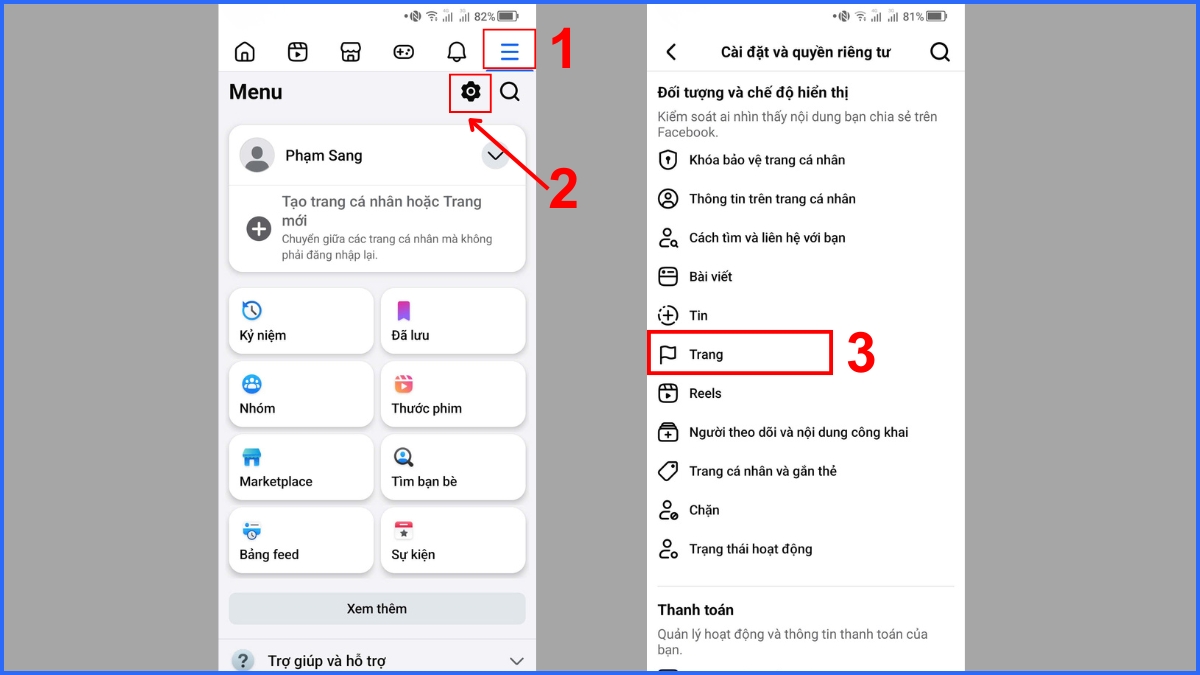 82%

1

Menu

2

Phạm Sang

Tạo trang cá nhân hoặc Trang mới
Chuyển giữa các trang cá nhân mà không phải đăng nhập lại.

Kỷ niệm
Đã lưu
Nhóm
Thước phim
Marketplace
Tìm bạn bè
Bảng feed
Sự kiện

Xem thêm

Trợ giúp và hỗ trợ

81%

Cài đặt và quyền riêng tư

Đối tượng và chế độ hiển thị
Kiểm soát ai nhìn thấy nội dung bạn chia sẻ trên Facebook.

Khóa bảo vệ trang cá nhân
Thông tin trên trang cá nhân
Cách tìm và liên hệ với bạn
Bài viết
Tin
Trang
3
Reels
Người theo dõi và nội dung công khai
Trang cá nhân và gắn thẻ
Chặn
Trạng thái hoạt động

Thanh toán
Quản lý hoạt động và thông tin thanh toán của bạn.