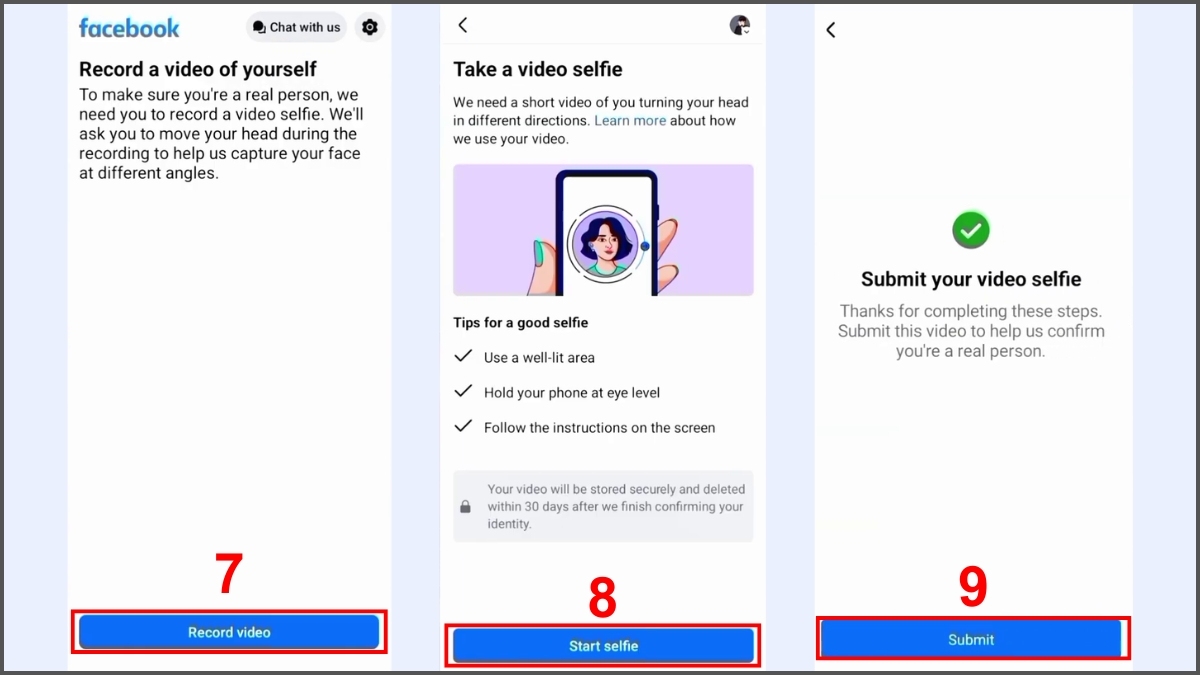 facebook

Chat with us

Record a video of yourself

To make sure you're a real person, we need you to record a video selfie. We'll ask you to move your head during the recording to help us capture your face at different angles.

7

Record video

Take a video selfie

We need a short video of you turning your head in different directions. Learn more about how we use your video.

Tips for a good selfie

Use a well-lit area

Hold your phone at eye level

Follow the instructions on the screen

Your video will be stored securely and deleted within 30 days after we finish confirming your identity.

8

Start selfie

Submit your video selfie

Thanks for completing these steps. Submit this video to help us confirm you're a real person.

9

Submit