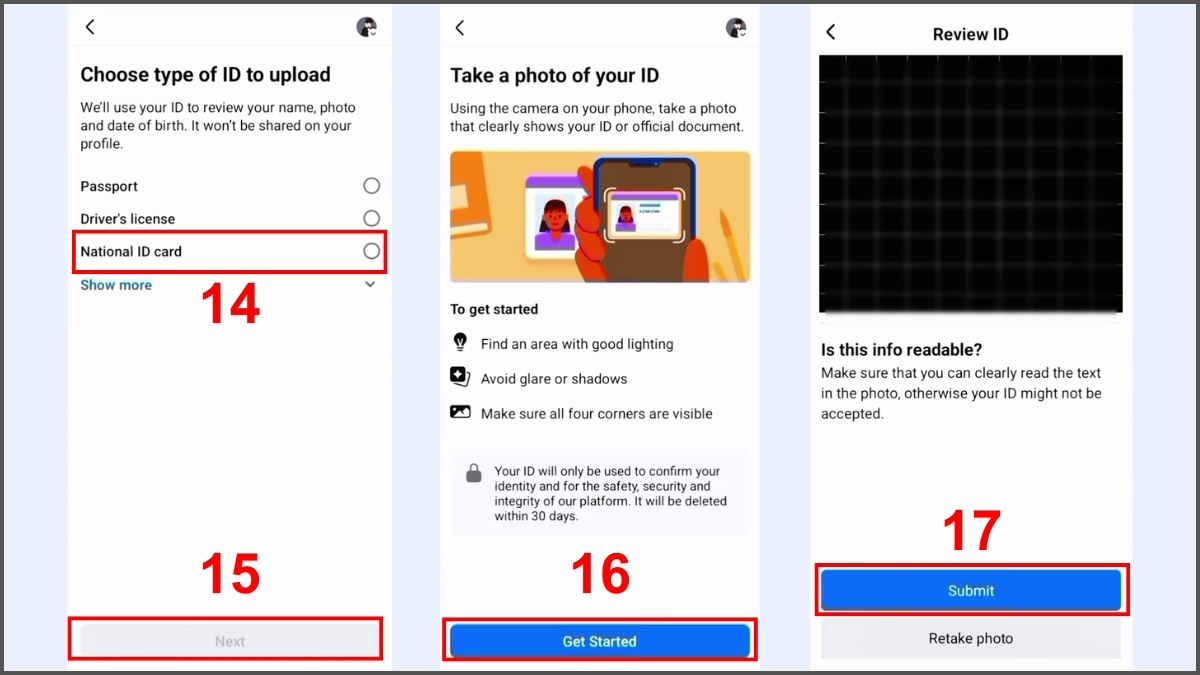 Choose type of ID to upload

We'll use your ID to review your name, photo and date of birth. It won't be shared on your profile.

Passport

Driver's license

National ID card

Show more

14

15

Next

Take a photo of your ID

Using the camera on your phone, take a photo that clearly shows your ID or official document.

To get started

Find an area with good lighting

Avoid glare or shadows

Make sure all four corners are visible

Your ID will only be used to confirm your identity and for the safety, security and integrity of our platform. It will be deleted within 30 days.

16

Get Started

Review ID

Is this info readable?

Make sure that you can clearly read the text in the photo, otherwise your ID might not be accepted.

17

Submit

Retake photo