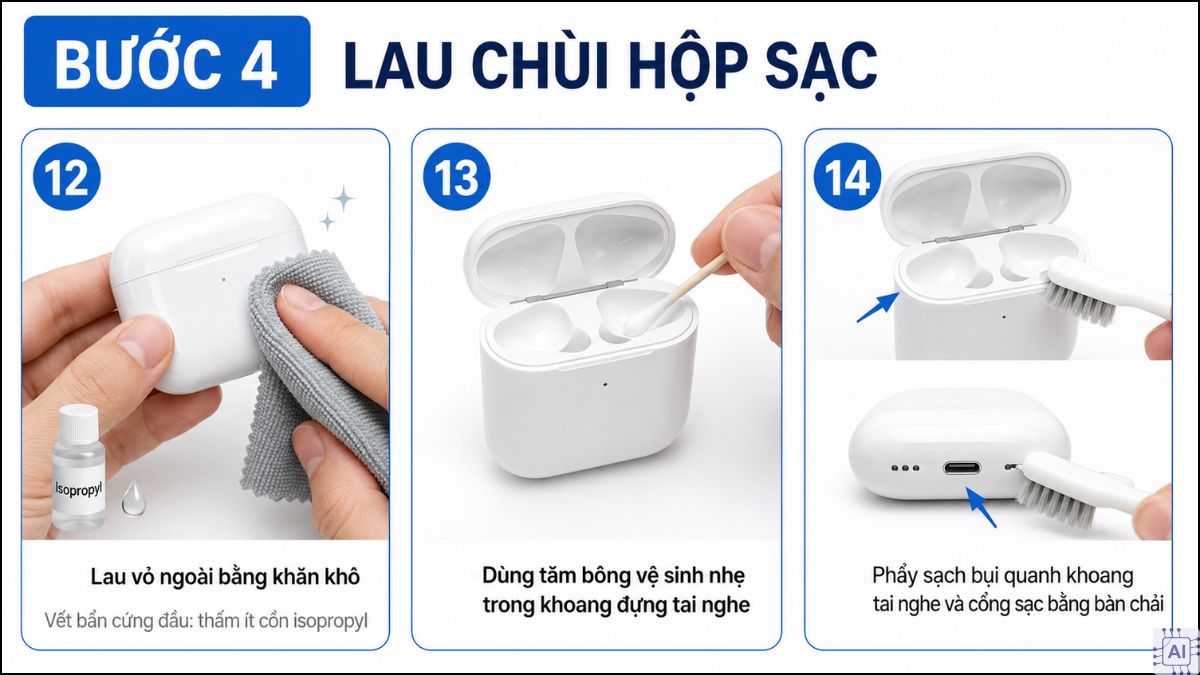 BƯỚC 4 LAU CHÙI HỘP SẠC

12

Isopropyl

Lau vỏ ngoài bằng khăn khô

Vết bẩn cứng đầu: thấm ít cồn isopropyl

13

Dùng tăm bông vệ sinh nhẹ trong khoang đựng tai nghe

14

Phẩy sạch bụi quanh khoang tai nghe và cổng sạc bằng bàn chải

AI