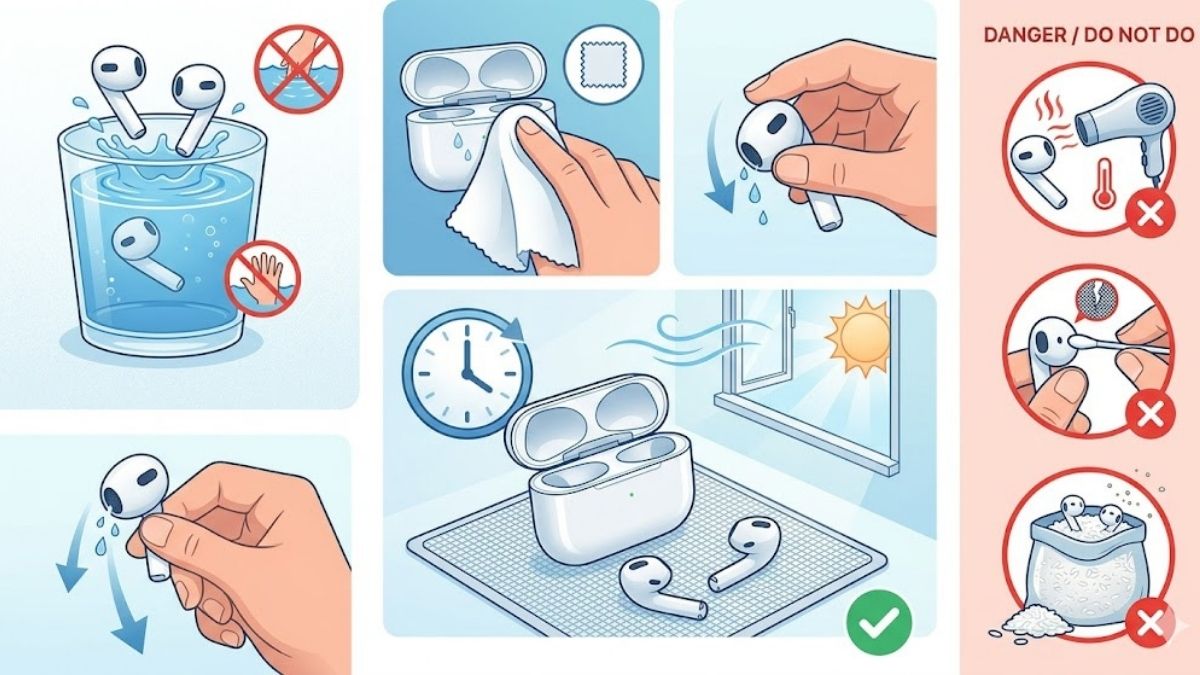 DANGER / DO NOT DO