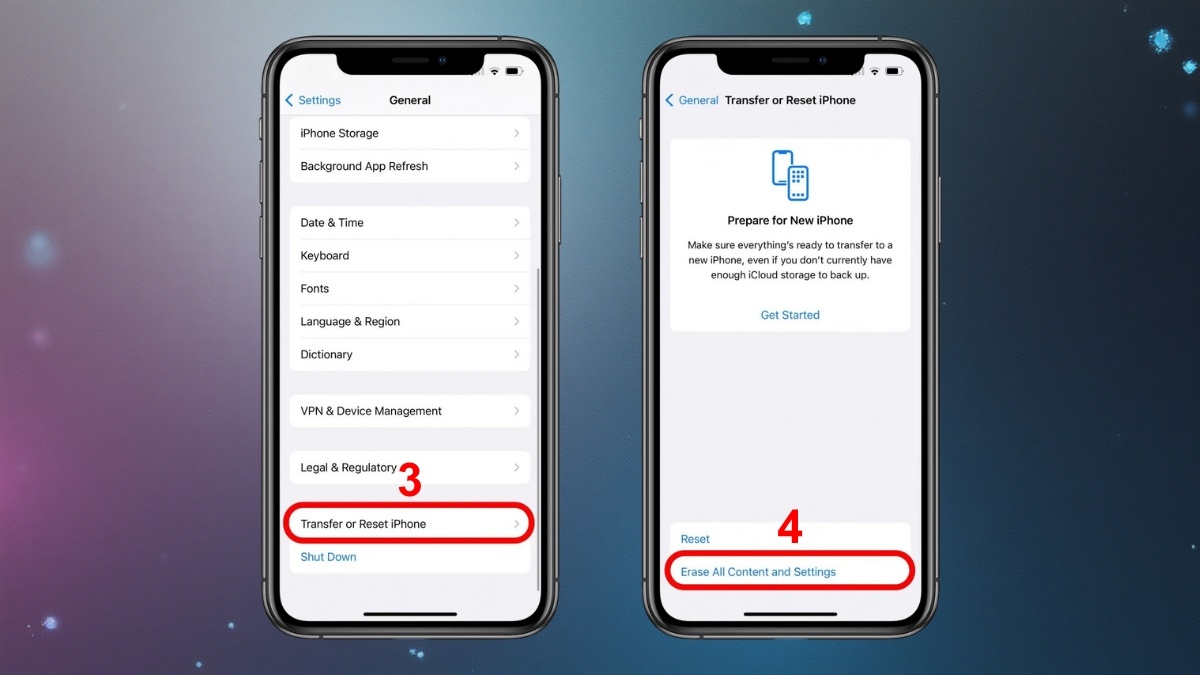 Settings General

iPhone Storage

Background App Refresh

Date & Time

Keyboard

Fonts

Language & Region

Dictionary

VPN & Device Management

Legal & Regulatory

3

Transfer or Reset iPhone

Shut Down

General Transfer or Reset iPhone

Prepare for New iPhone

Make sure everything's ready to transfer to a new iPhone, even if you don't currently have enough iCloud storage to back up.

Get Started

Reset

4

Erase All Content and Settings