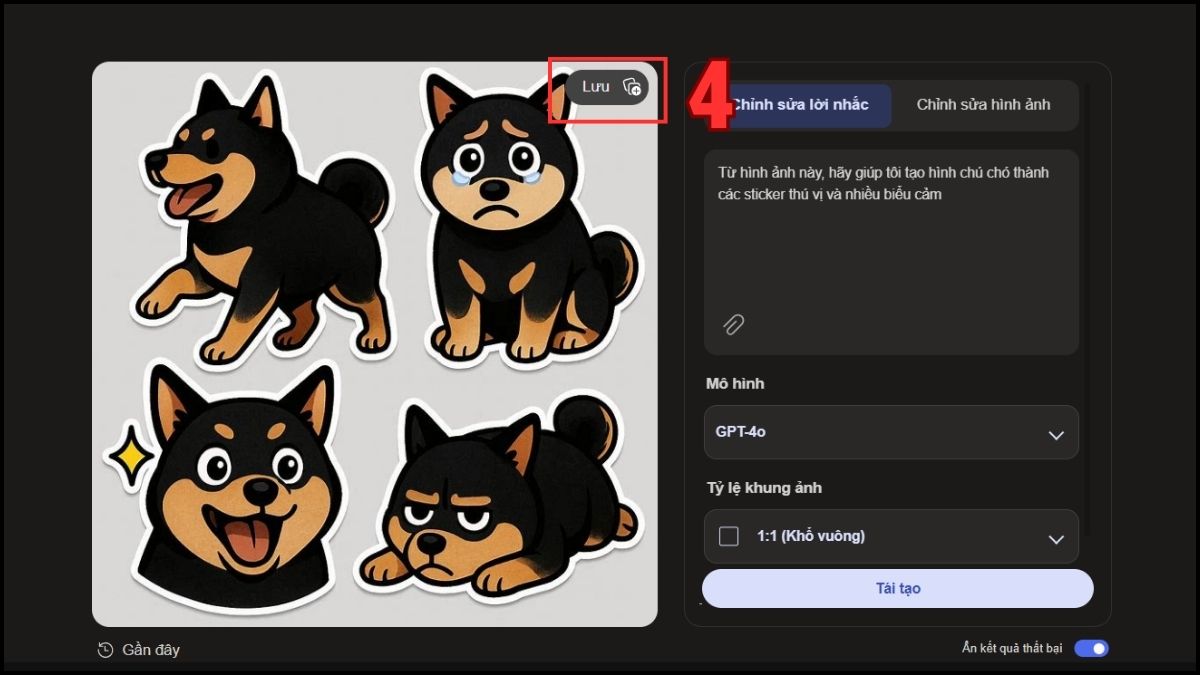 Lưu

4

Chỉnh sửa lời nhắc

Chỉnh sửa hình ảnh

Từ hình ảnh này, hãy giúp tôi tạo hình chú chó thành các sticker thú vị và nhiều biểu cảm

Mô hình

GPT-4o

Tỷ lệ khung ảnh

1:1 (Khổ vuông)

Tái tạo

Gần đây

Ẩn kết quả thất bại