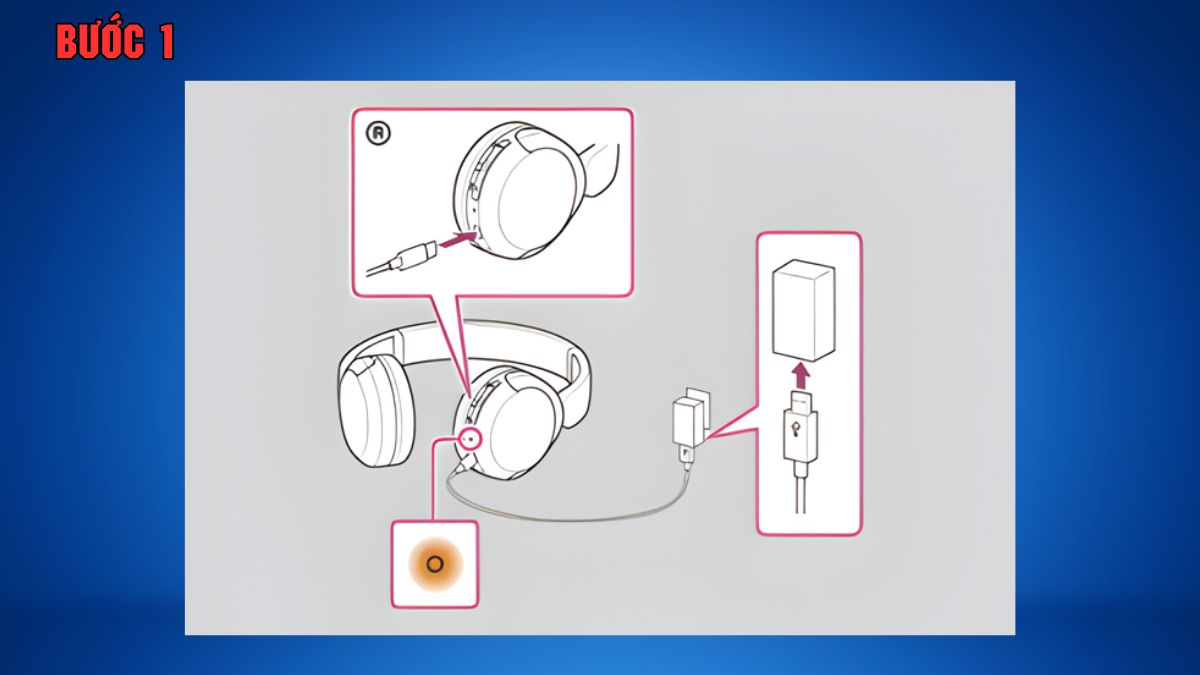 BƯỚC 1

R