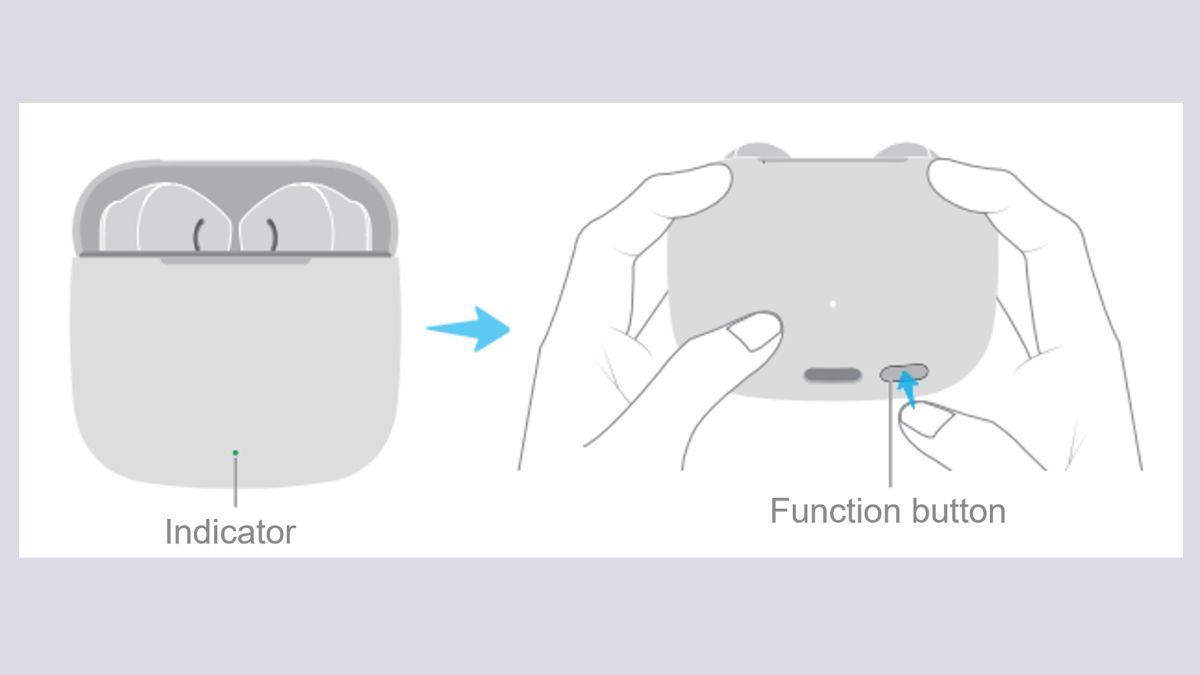 Indicator

Function button