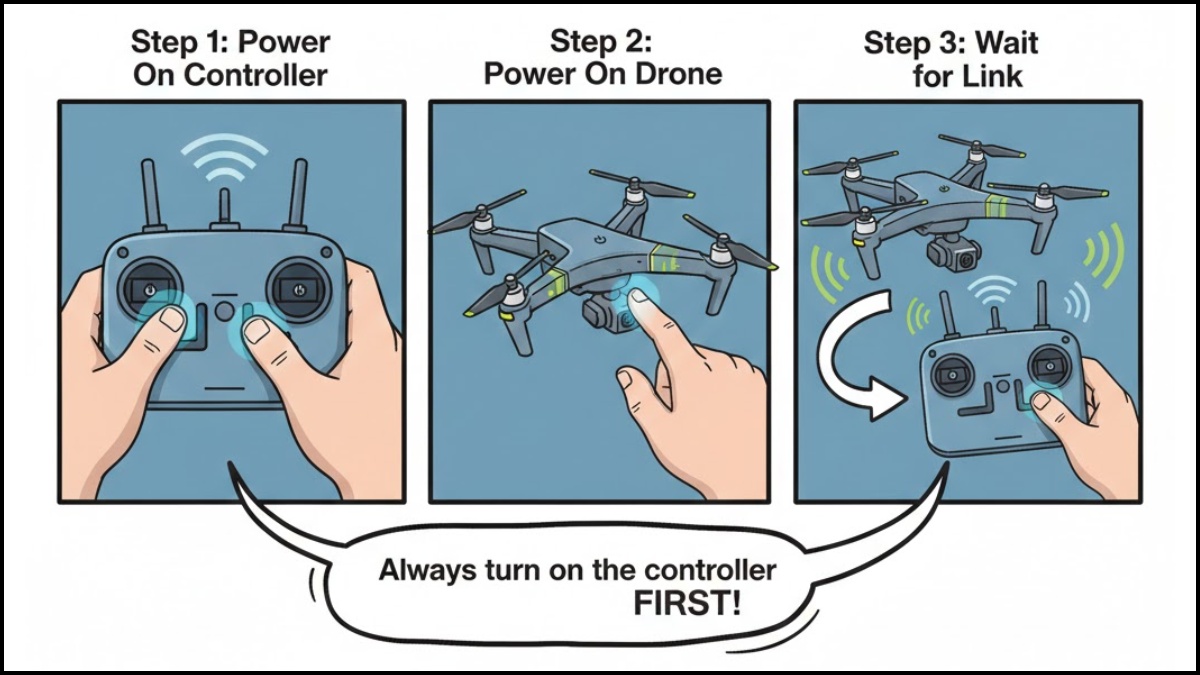 Step 1: Power On Controller

Step 2: Power On Drone

Step 3: Wait for Link

Always turn on the controller FIRST!