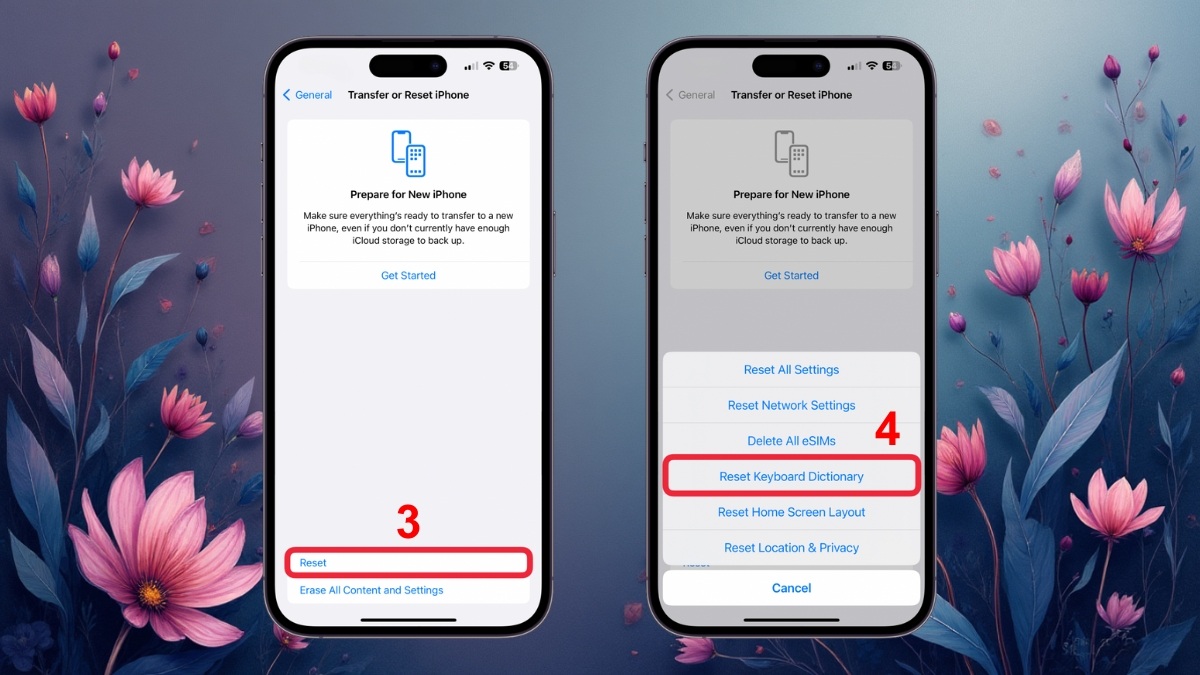 General Transfer or Reset iPhone

Prepare for New iPhone

Make sure everything's ready to transfer to a new iPhone, even if you don't currently have enough iCloud storage to back up.

Get Started

3

Reset

Erase All Content and Settings

General Transfer or Reset iPhone

Prepare for New iPhone

Make sure everything's ready to transfer to a new iPhone, even if you don't currently have enough iCloud storage to back up.

Get Started

Reset All Settings

Reset Network Settings

Delete All eSIMs

4

Reset Keyboard Dictionary

Reset Home Screen Layout

Reset Location & Privacy

Cancel