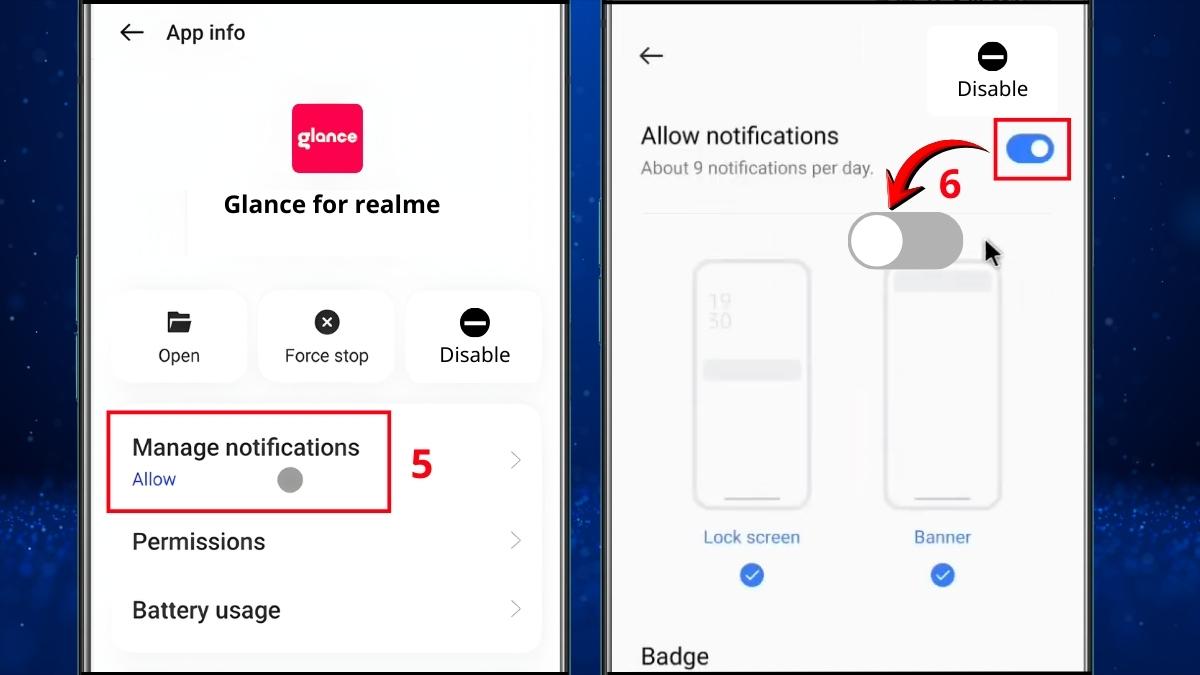 App info

glance

Glance for realme

Open

Force stop

Disable

Manage notifications
Allow

5

Permissions

Battery usage

Disable

Allow notifications
About 9 notifications per day.

6

19
30

Lock screen

Banner

Badge