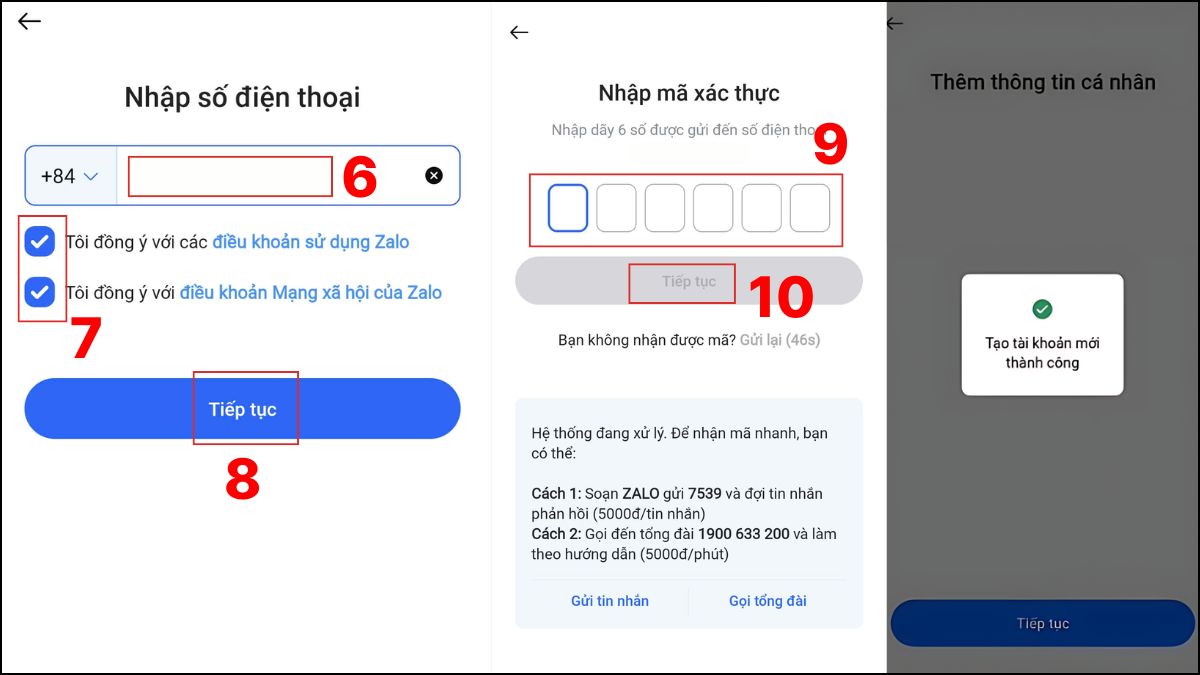 Nhập số điện thoại

+84

6

Tôi đồng ý với các điều khoản sử dụng Zalo

Tôi đồng ý với điều khoản Mạng xã hội của Zalo

7

Tiếp tục

8

Nhập mã xác thực

Nhập dãy 6 số được gửi đến số điện tho

9

Tiếp tục

10

Bạn không nhận được mã? Gửi lại (46s)

Hệ thống đang xử lý. Để nhận mã nhanh, bạn có thể:

Cách 1: Soạn ZALO gửi 7539 và đợi tin nhắn phản hồi (5000đ/tin nhắn)
Cách 2: Gọi đến tổng đài 1900 633 200 và làm theo hướng dẫn (5000đ/phút)

Gửi tin nhắn

Gọi tổng đài

Thêm thông tin cá nhân

Tạo tài khoản mới thành công

Tiếp tục