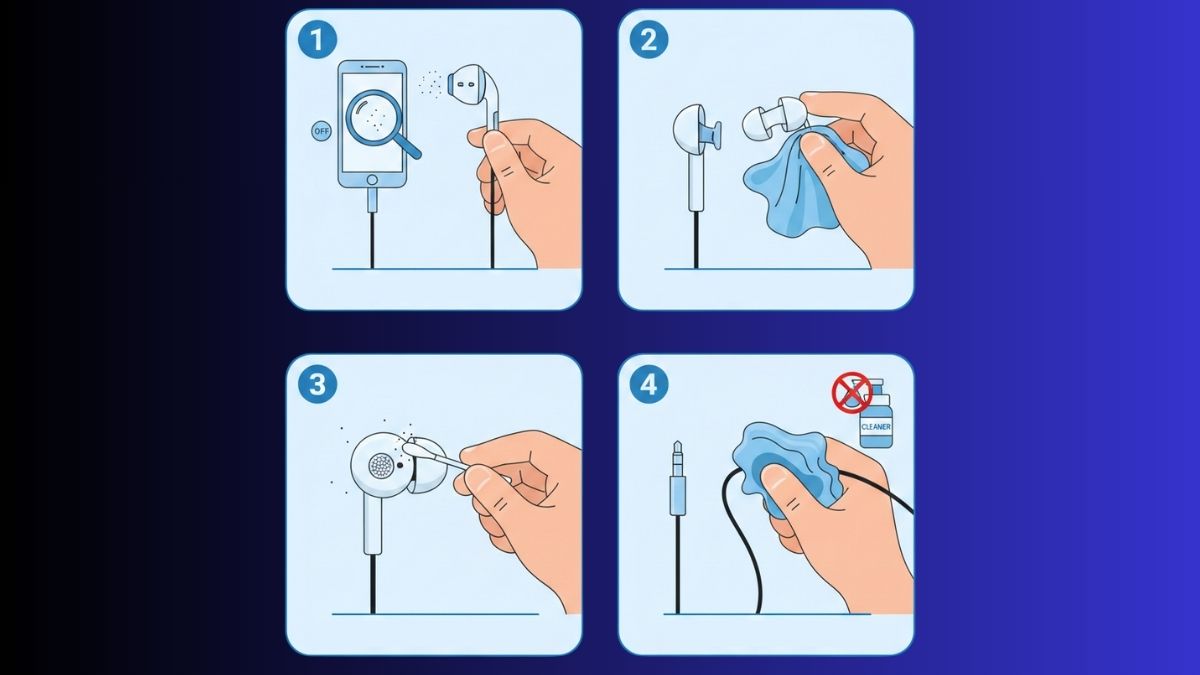 1

OFF

2

3

4

CLEANER