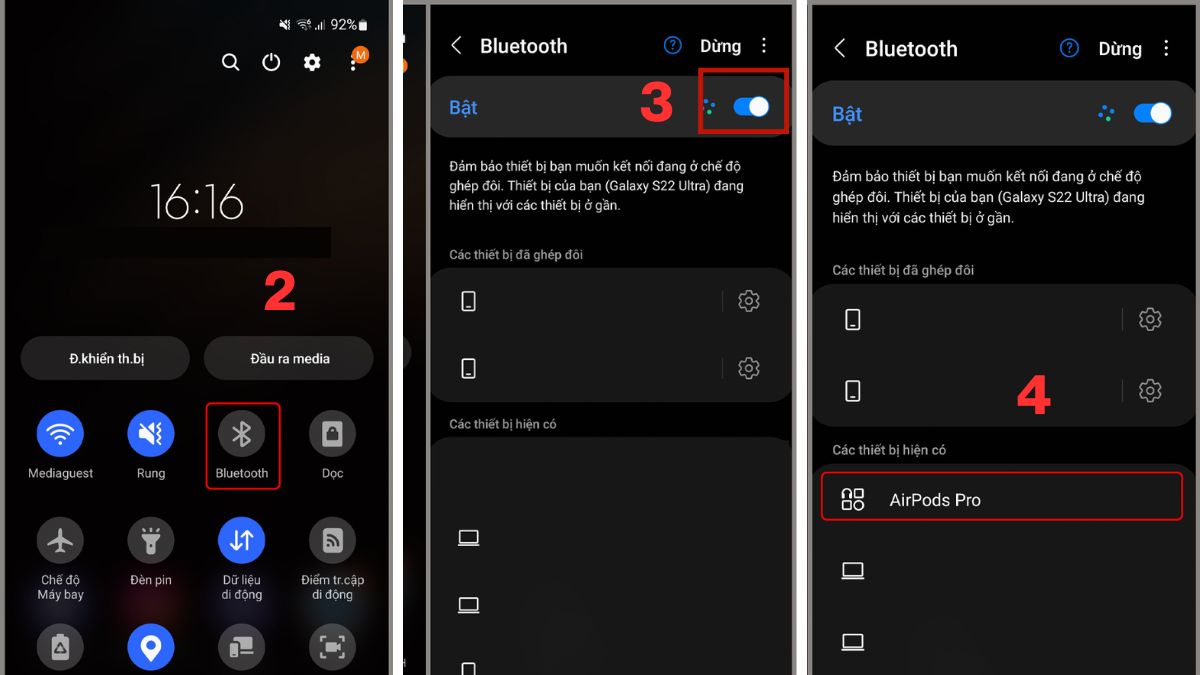 92%

M

16:16

2

Đ.khiển th.bị

Đầu ra media

Mediaguest

Rung

Bluetooth

Dọc

Chế độ Máy bay

Đèn pin

Dữ liệu di động

Điểm tr.cập di động

Bluetooth

Dừng

Bật

3

Đảm bảo thiết bị bạn muốn kết nối đang ở chế độ ghép đôi. Thiết bị của bạn (Galaxy S22 Ultra) đang hiển thị với các thiết bị ở gần.

Các thiết bị đã ghép đôi

Các thiết bị hiện có

Bluetooth

Dừng

Bật

Đảm bảo thiết bị bạn muốn kết nối đang ở chế độ ghép đôi. Thiết bị của bạn (Galaxy S22 Ultra) đang hiển thị với các thiết bị ở gần.

Các thiết bị đã ghép đôi

4

Các thiết bị hiện có

AirPods Pro