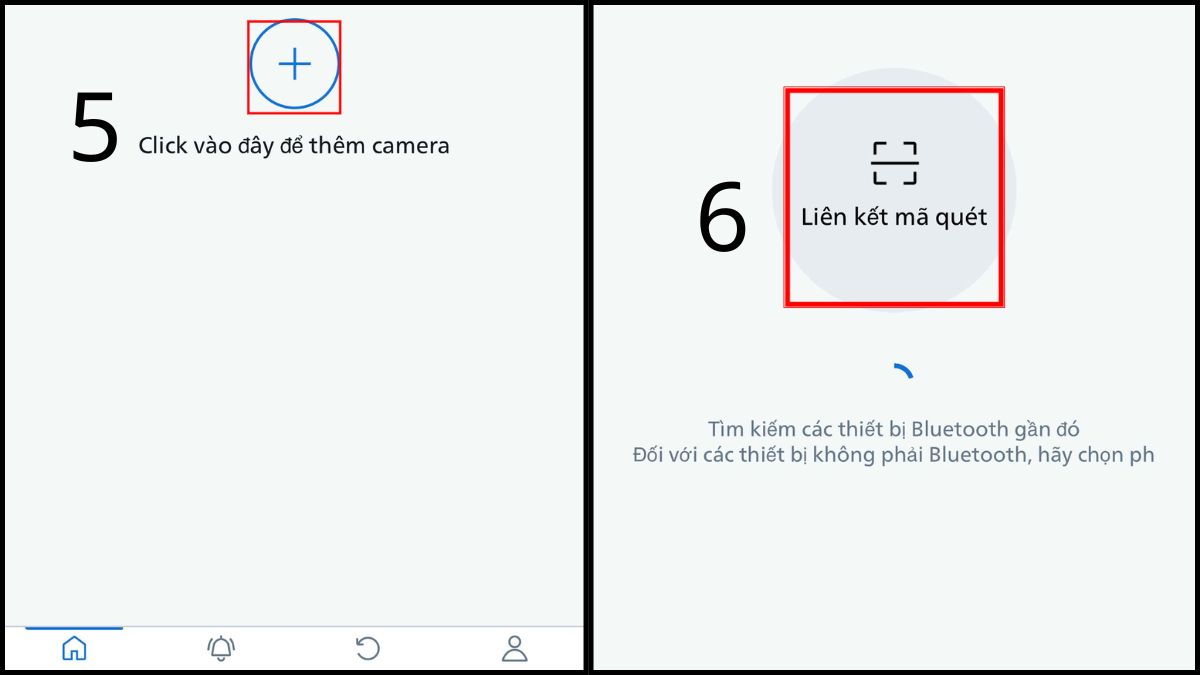 5
Click vào đây để thêm camera

6
Liên kết mã quét

Tìm kiếm các thiết bị Bluetooth gần đó
Đối với các thiết bị không phải Bluetooth, hãy chọn ph