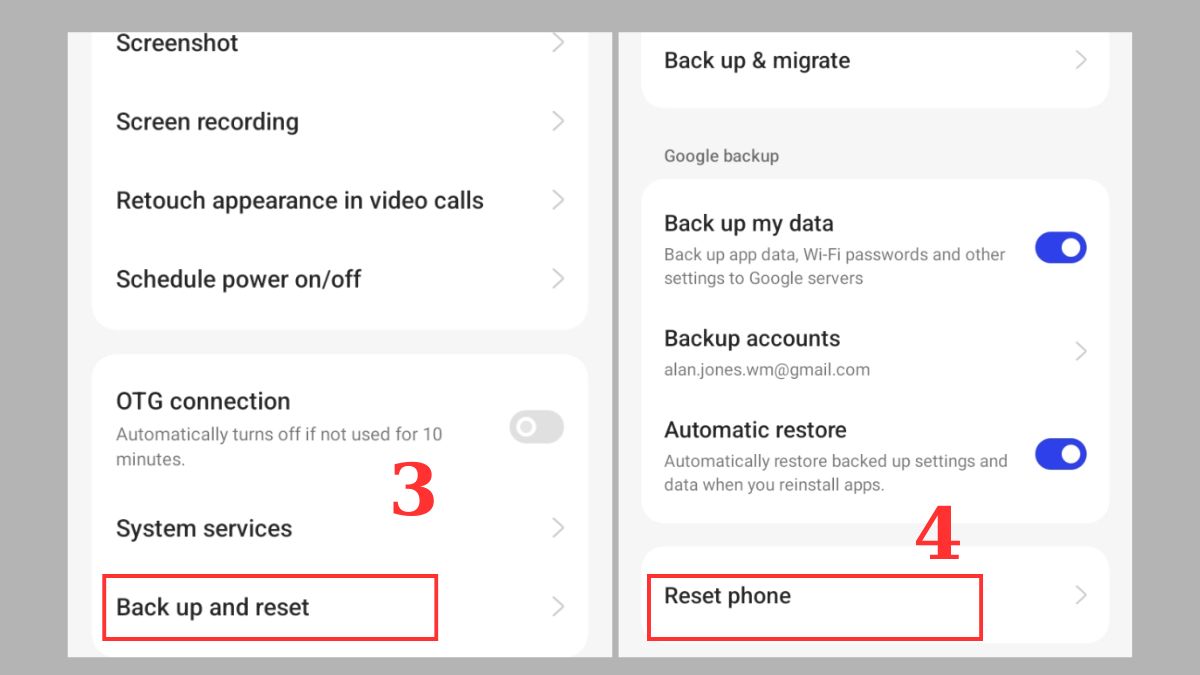 Screenshot

Screen recording

Retouch appearance in video calls

Schedule power on/off

OTG connection
Automatically turns off if not used for 10 minutes.

3

System services

Back up and reset

Back up & migrate

Google backup

Back up my data
Back up app data, Wi-Fi passwords and other settings to Google servers

Backup accounts
alan.jones.wm@gmail.com

Automatic restore
Automatically restore backed up settings and data when you reinstall apps.

4

Reset phone