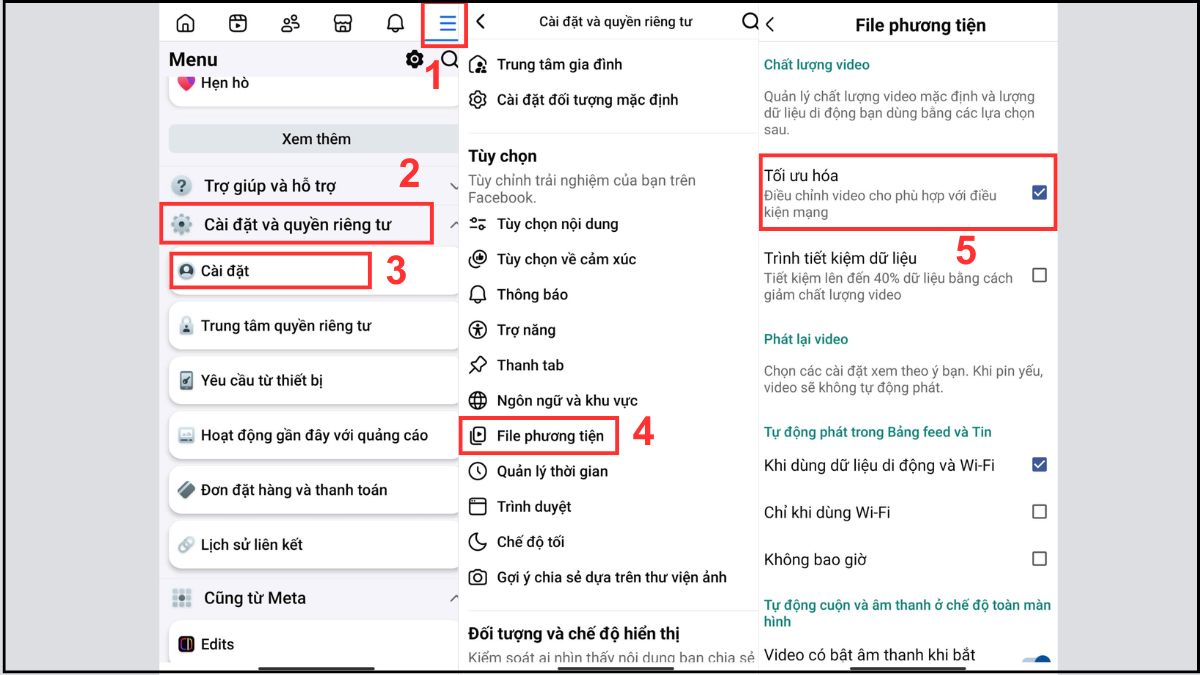 Menu

1

Hẹn hò

Xem thêm

Trợ giúp và hỗ trợ

2

Cài đặt và quyền riêng tư

Cài đặt

3

Trung tâm quyền riêng tư

Yêu cầu từ thiết bị

Hoạt động gần đây với quảng cáo

Đơn đặt hàng và thanh toán

Lịch sử liên kết

Cũng từ Meta

Edits

Cài đặt và quyền riêng tư

Trung tâm gia đình

Cài đặt đối tượng mặc định

Tùy chọn

Tùy chỉnh trải nghiệm của bạn trên Facebook.

Tùy chọn nội dung

Tùy chọn về cảm xúc

Thông báo

Trợ năng

Thanh tab

Ngôn ngữ và khu vực

File phương tiện

4

Quản lý thời gian

Trình duyệt

Chế độ tối

Gợi ý chia sẻ dựa trên thư viện ảnh

Đối tượng và chế độ hiển thị

Kiểm soát ai nhìn thấy nội dung bạn chia sẻ

File phương tiện

Chất lượng video

Quản lý chất lượng video mặc định và lượng dữ liệu di động bạn dùng bằng các lựa chọn sau.

Tối ưu hóa

Điều chỉnh video cho phù hợp với điều kiện mạng

5

Trình tiết kiệm dữ liệu

Tiết kiệm lên đến 40% dữ liệu bằng cách giảm chất lượng video

Phát lại video

Chọn các cài đặt xem theo ý bạn. Khi pin yếu, video sẽ không tự động phát.

Tự động phát trong Bảng feed và Tin

Khi dùng dữ liệu di động và Wi-Fi

Chỉ khi dùng Wi-Fi

Không bao giờ

Tự động cuộn và âm thanh ở chế độ toàn màn hình

Video có bật âm thanh khi bắt